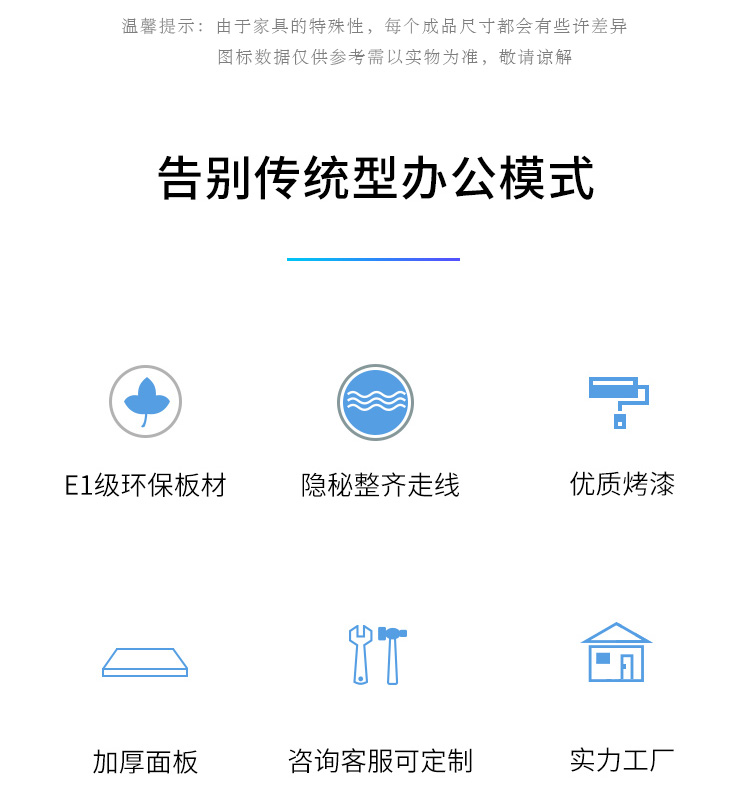 温馨提示：由于家具的特殊性，每个成品尺寸都会有些许差异
图标数据仅供参考需以实物为准，敬请谅解

告别传统型办公模式

E1级环保板材

隐秘整齐走线

优质烤漆

加厚面板

咨询客服可定制

实力工厂