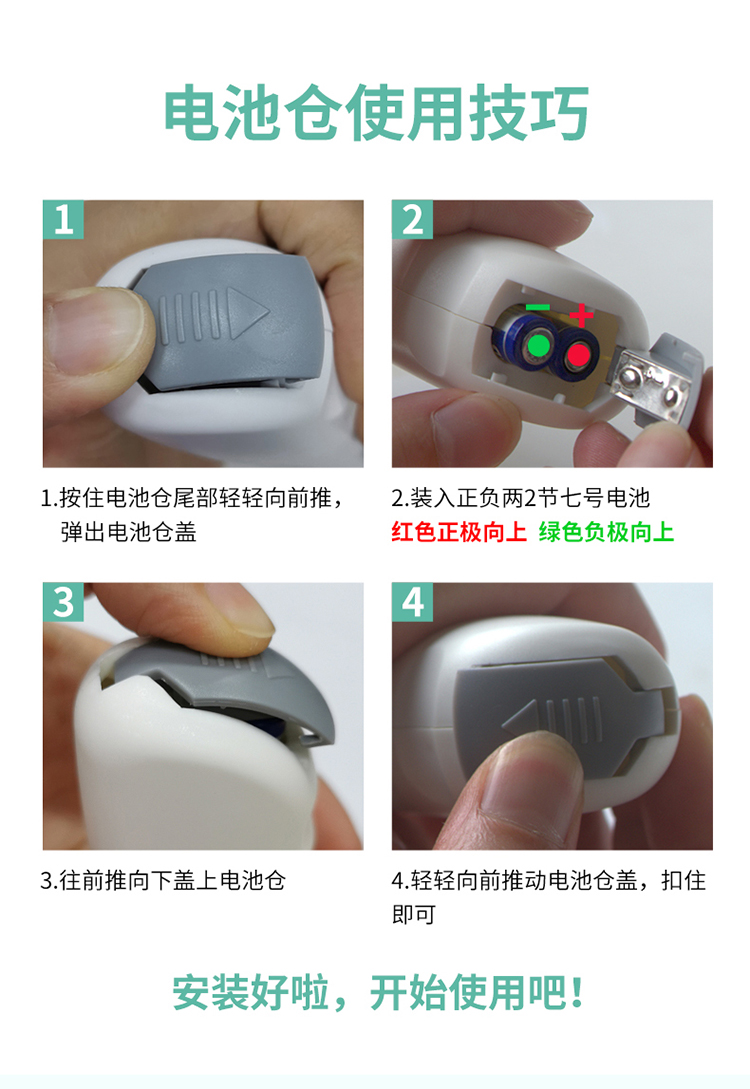 电池仓使用技巧

1

1.按住电池仓尾部轻轻向前推，弹出电池仓盖

2

−
+

2.装入正负两2节七号电池
红色正极向上 绿色负极向上

3

3.往前推向下盖上电池仓

4

4.轻轻向前推动电池仓盖，扣住即可

安装好啦，开始使用吧！