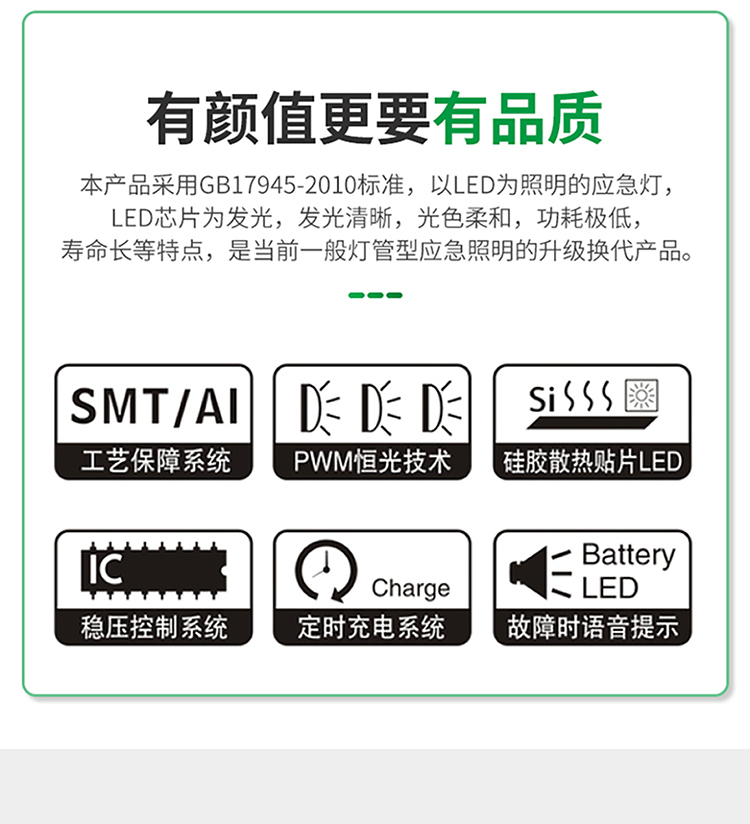 有颜值更要有品质

本产品采用GB17945-2010标准，以LED为照明的应急灯，LED芯片为发光，发光清晰，光色柔和，功耗极低，寿命长等特点，是当前一般灯管型应急照明的升级换代产品。

SMT/AI
工艺保障系统

PWM恒光技术

Si
硅胶散热贴片LED

IC
稳压控制系统

Charge
定时充电系统

Battery
LED
故障时语音提示