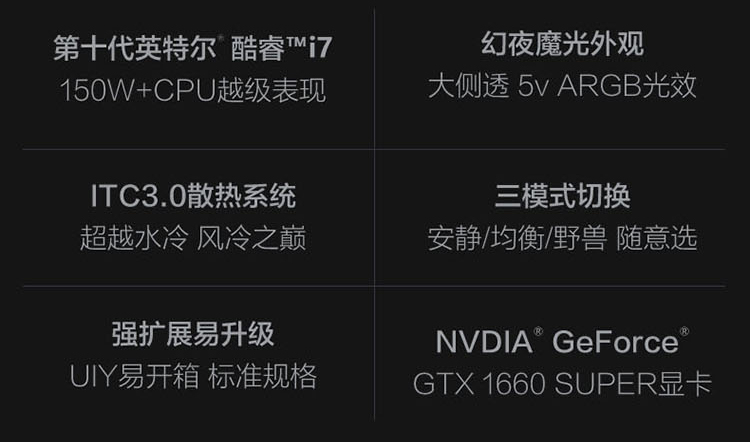 第十代英特尔® 酷睿™i7
150W+CPU越级表现

幻夜魔光外观
大侧透 5v ARGB光效

ITC3.0散热系统
超越水冷 风冷之巅

三模式切换
安静/均衡/野兽 随意选

强扩展易升级
UIY易开箱 标准规格

NVDIA® GeForce®
GTX 1660 SUPER显卡