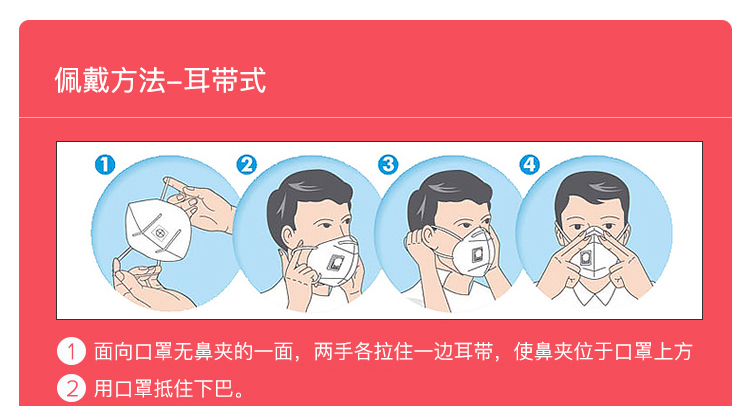 佩戴方法–耳带式

1 2 3 4

1 面向口罩无鼻夹的一面，两手各拉住一边耳带，使鼻夹位于口罩上方

2 用口罩抵住下巴。