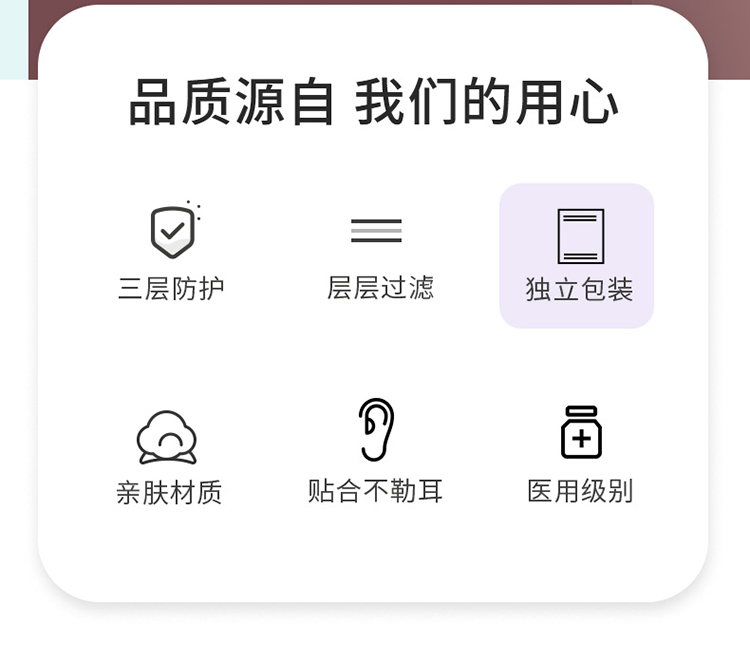 品质源自 我们的用心

三层防护

层层过滤

独立包装

亲肤材质

贴合不勒耳

医用级别