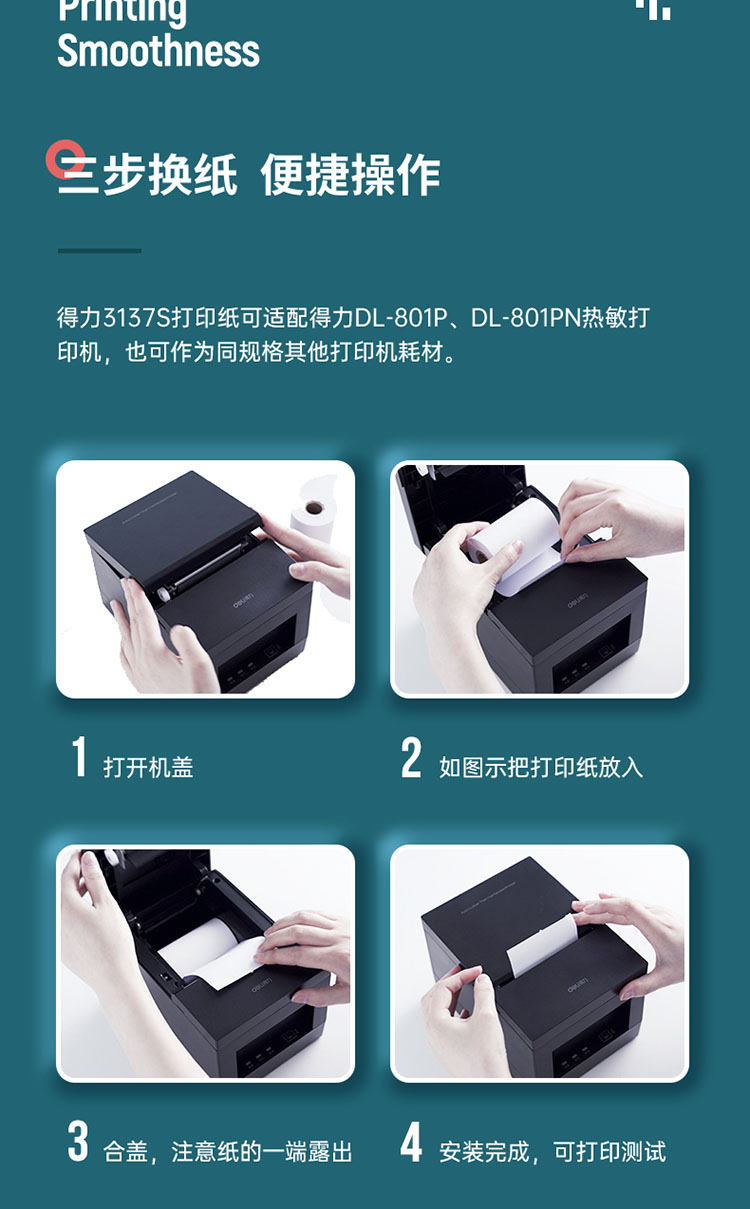 Printing
Smoothness

三步换纸 便捷操作

得力3137S打印纸可适配得力DL-801P、DL-801PN热敏打印机，也可作为同规格其他打印机耗材。

deli

deli

1 打开机盖

2 如图示把打印纸放入

deli

deli

3 合盖，注意纸的一端露出

4 安装完成，可打印测试