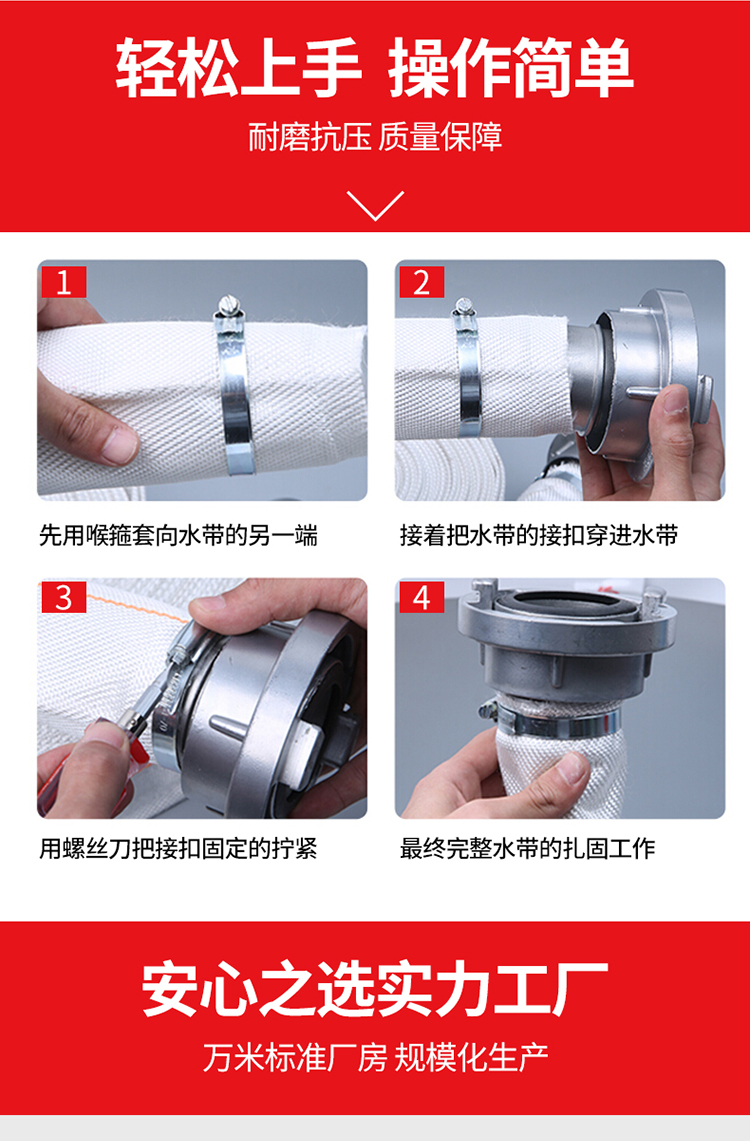 轻松上手 操作简单

耐磨抗压 质量保障

1

先用喉箍套向水带的另一端

2

接着把水带的接扣穿进水带

3

用螺丝刀把接扣固定的拧紧

4

最终完整水带的扎固工作

安心之选实力工厂

万米标准厂房 规模化生产