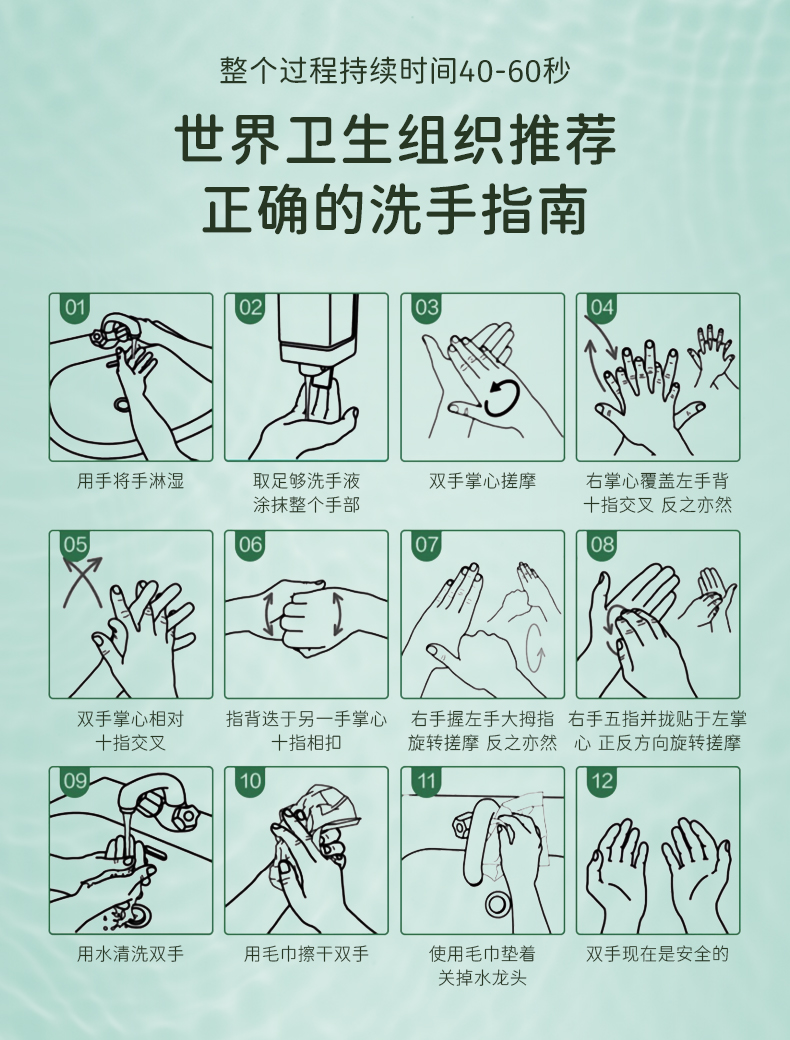 整个过程持续时间40-60秒

世界卫生组织推荐
正确的洗手指南

01
用手将手淋湿

02
取足够洗手液
涂抹整个手部

03
双手掌心搓摩

04
右掌心覆盖左手背
十指交叉 反之亦然

05
双手掌心相对
十指交叉

06
指背迭于另一手掌心
十指相扣

07
右手握左手大拇指
旋转搓摩 反之亦然

08
右手五指并拢贴于左掌心 正反方向旋转搓摩

09
用水清洗双手

10
用毛巾擦干双手

11
使用毛巾垫着
关掉水龙头

12
双手现在是安全的