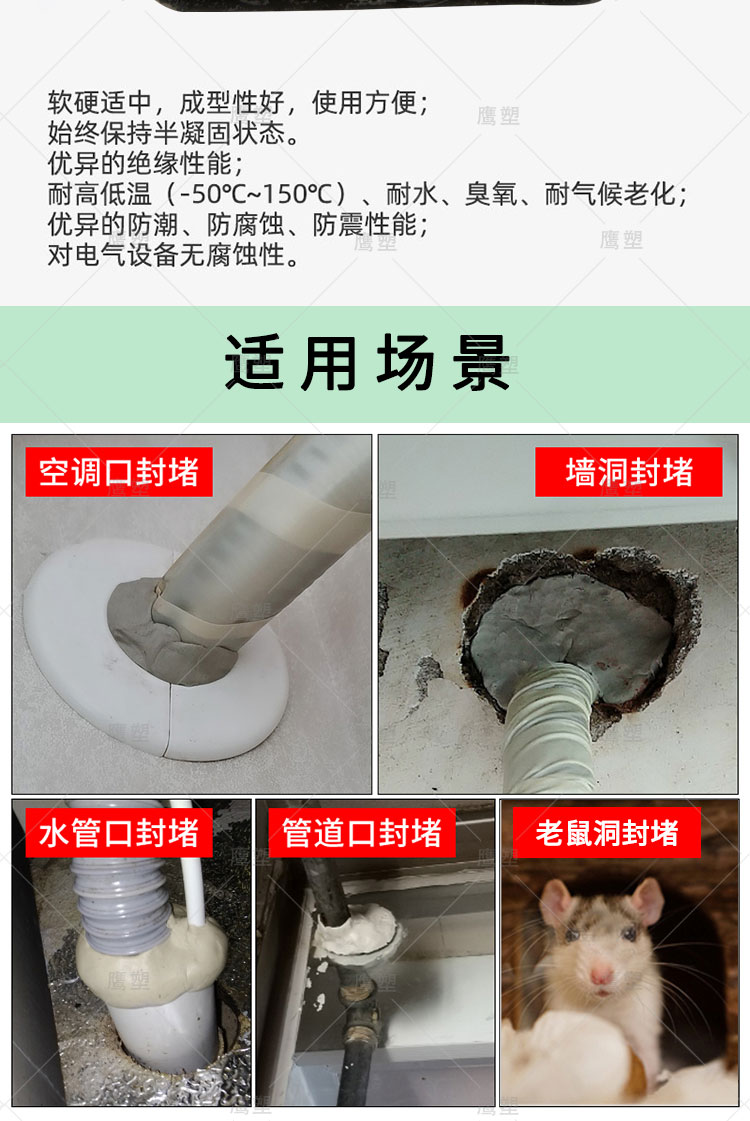 软硬适中，成型性好，使用方便；
始终保持半凝固状态。
优异的绝缘性能；
耐高低温（-50℃~150℃）、耐水、臭氧、耐气候老化；
优异的防潮、防腐蚀、防震性能；
对电气设备无腐蚀性。

鹰塑

适用场景

空调口封堵

墙洞封堵

水管口封堵

管道口封堵

老鼠洞封堵