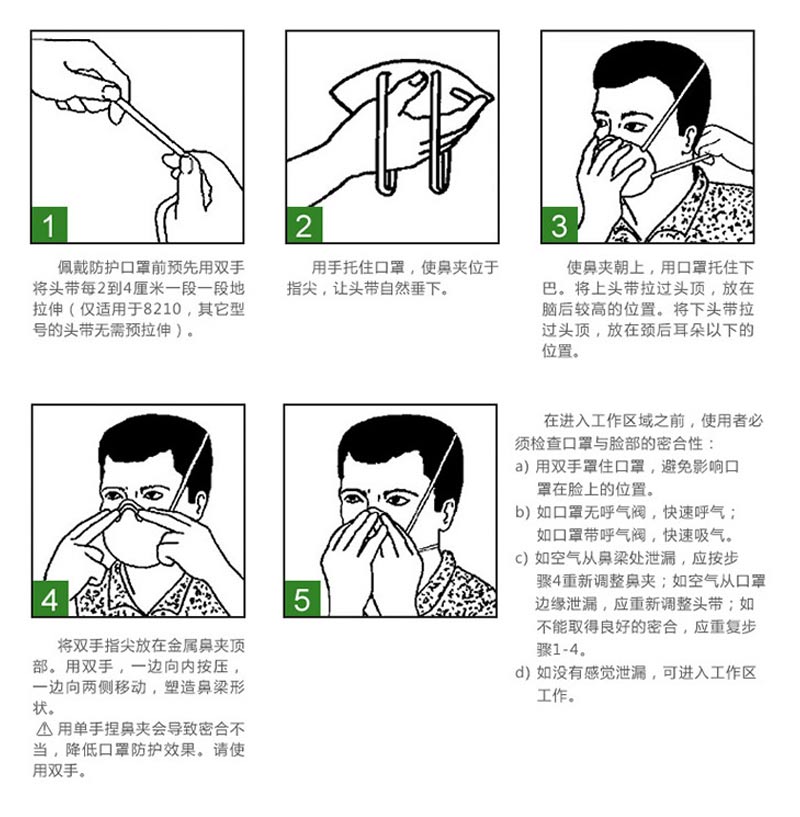 1

佩戴防护口罩前预先用双手将头带每2到4厘米一段一段地拉伸（仅适用于8210，其它型号的头带无需预拉伸）。

2

用手托住口罩，使鼻夹位于指尖，让头带自然垂下。

3

使鼻夹朝上，用口罩托住下巴。将上头带拉过头顶，放在脑后较高的位置。将下头带拉过头顶，放在颈后耳朵以下的位置。

4

将双手指尖放在金属鼻夹顶部。用双手，一边向内按压，一边向两侧移动，塑造鼻梁形状。

⚠ 用单手捏鼻夹会导致密合不当，降低口罩防护效果。请使用双手。

5

在进入工作区域之前，使用者必须检查口罩与脸部的密合性：
a) 用双手罩住口罩，避免影响口罩在脸上的位置。
b) 如口罩无呼气阀，快速呼气；如口罩带呼气阀，快速吸气。
c) 如空气从鼻梁处泄漏，应按步骤4重新调整鼻夹；如空气从口罩边缘泄漏，应重新调整头带；如不能取得良好的密合，应重复步骤1-4。
d) 如没有感觉泄漏，可进入工作区工作。