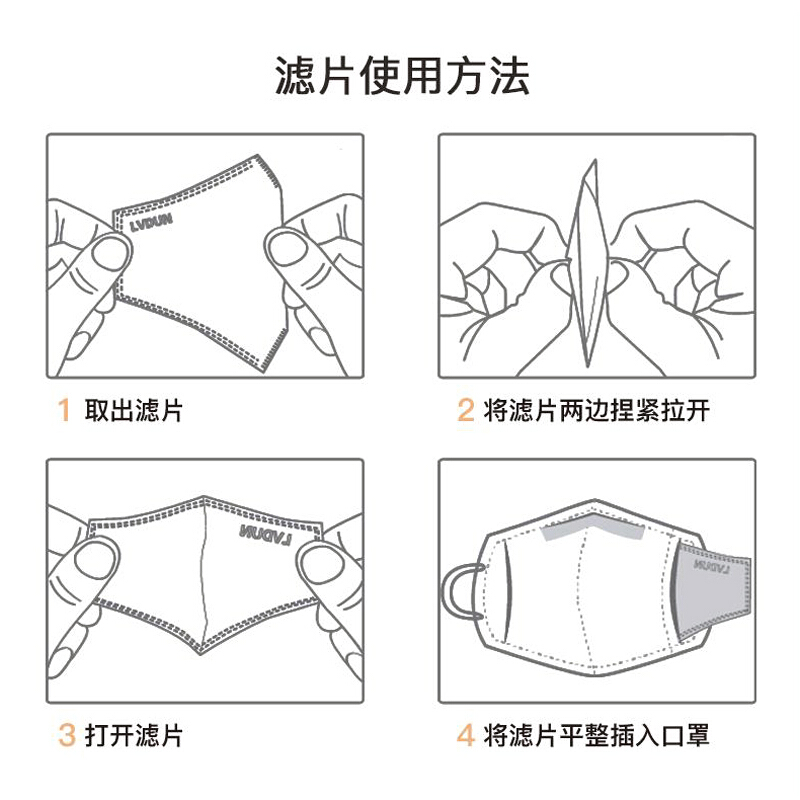 滤片使用方法

LVDUN

1 取出滤片

2 将滤片两边捏紧拉开

LVDUN

3 打开滤片

LVDUN

4 将滤片平整插入口罩