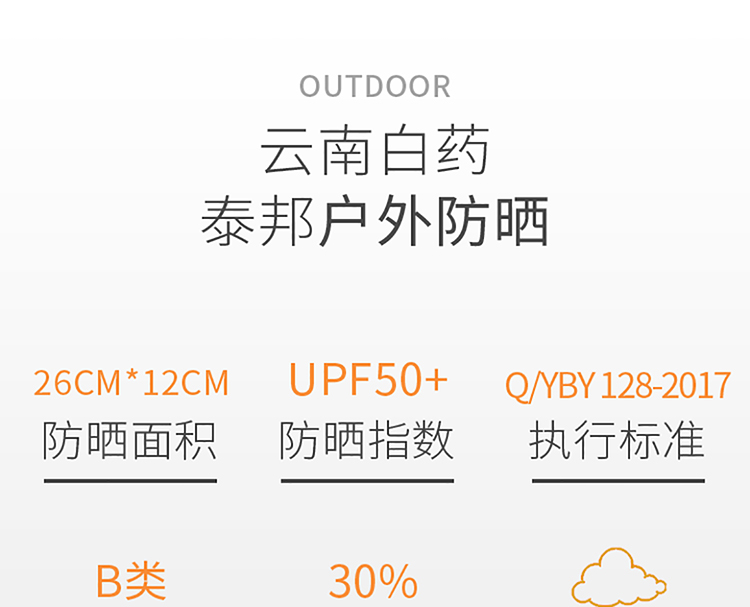 OUTDOOR

云南白药
泰邦户外防晒

26CM*12CM
防晒面积

UPF50+
防晒指数

Q/YBY 128-2017
执行标准

B类

30%