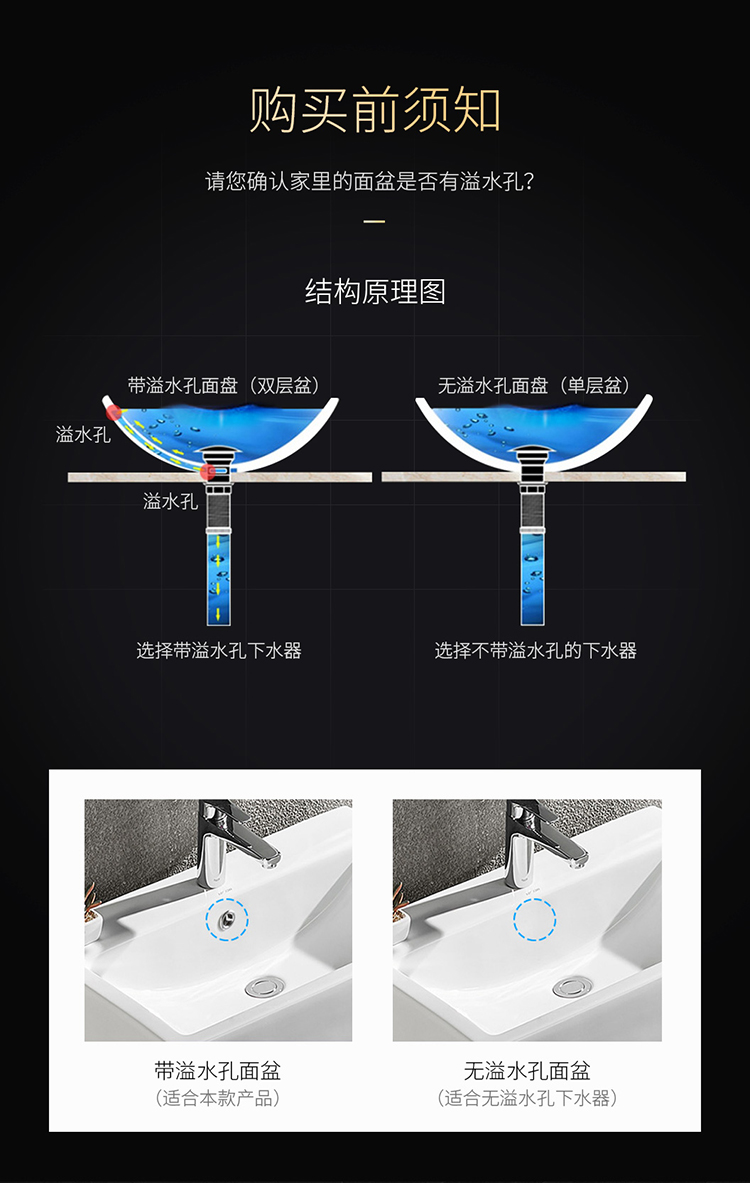 购买前须知

请您确认家里的面盆是否有溢水孔？

结构原理图

带溢水孔面盘（双层盆）

溢水孔

溢水孔

选择带溢水孔下水器

无溢水孔面盘（单层盆）

选择不带溢水孔的下水器

带溢水孔面盆
（适合本款产品）

无溢水孔面盆
（适合无溢水孔下水器）