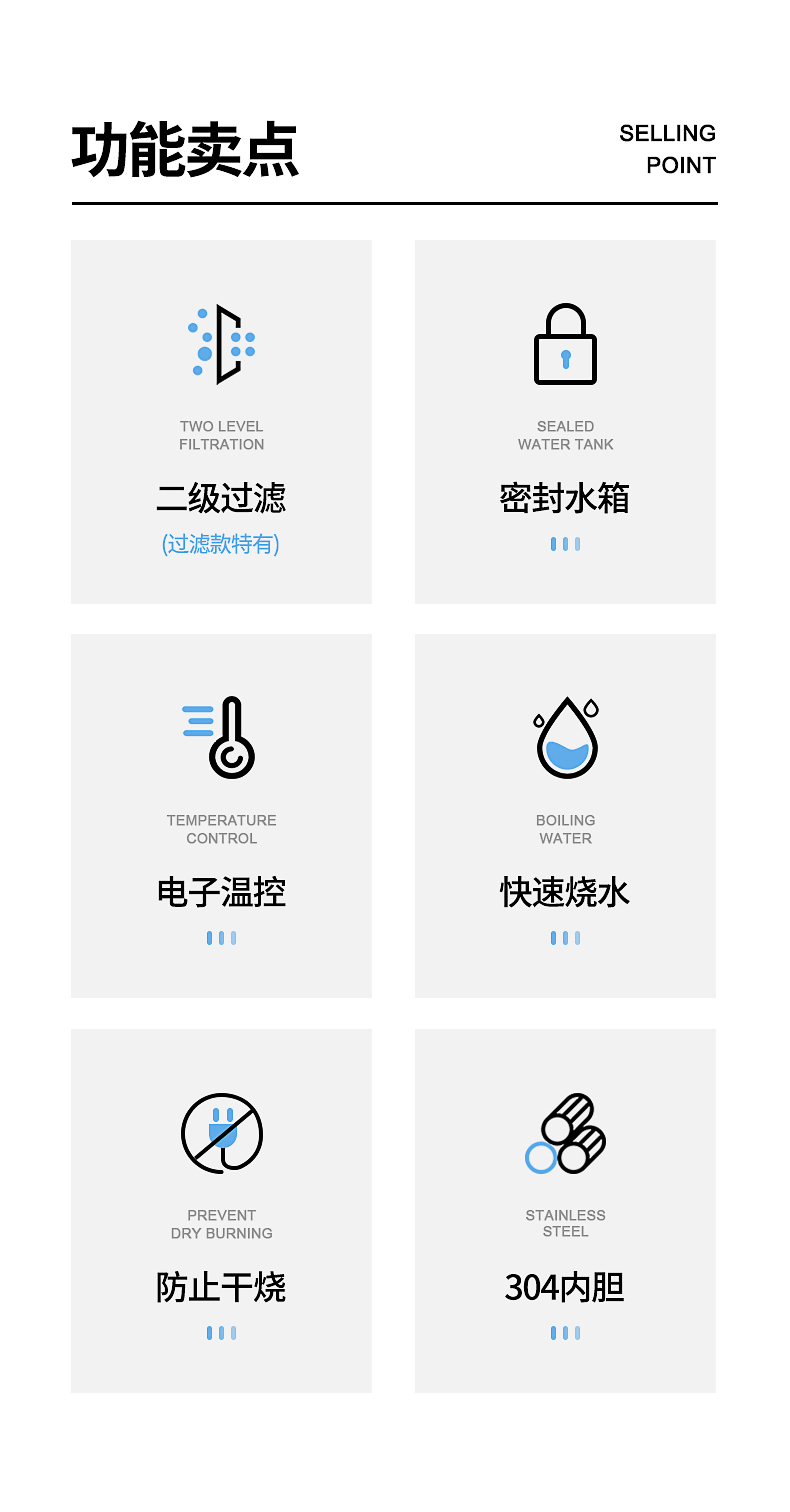 功能卖点

SELLING
POINT

TWO LEVEL
FILTRATION

二级过滤

(过滤款特有)

SEALED
WATER TANK

密封水箱

TEMPERATURE
CONTROL

电子温控

BOILING
WATER

快速烧水

PREVENT
DRY BURNING

防止干烧

STAINLESS
STEEL

304内胆