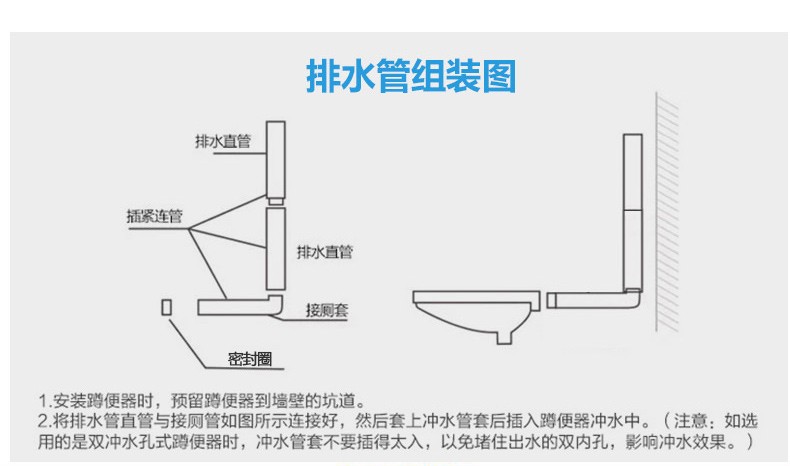 排水管组装图

排水直管

插紧连管

排水直管

接厕套

密封圈

1.安装蹲便器时，预留蹲便器到墙壁的坑道。
2.将排水管直管与接厕管如图所示连接好，然后套上冲水管套后插入蹲便器冲水中。（注意：如选用的是双冲水孔式蹲便器时，冲水管套不要插得太入，以免堵住出水的双内孔，影响冲水效果。）