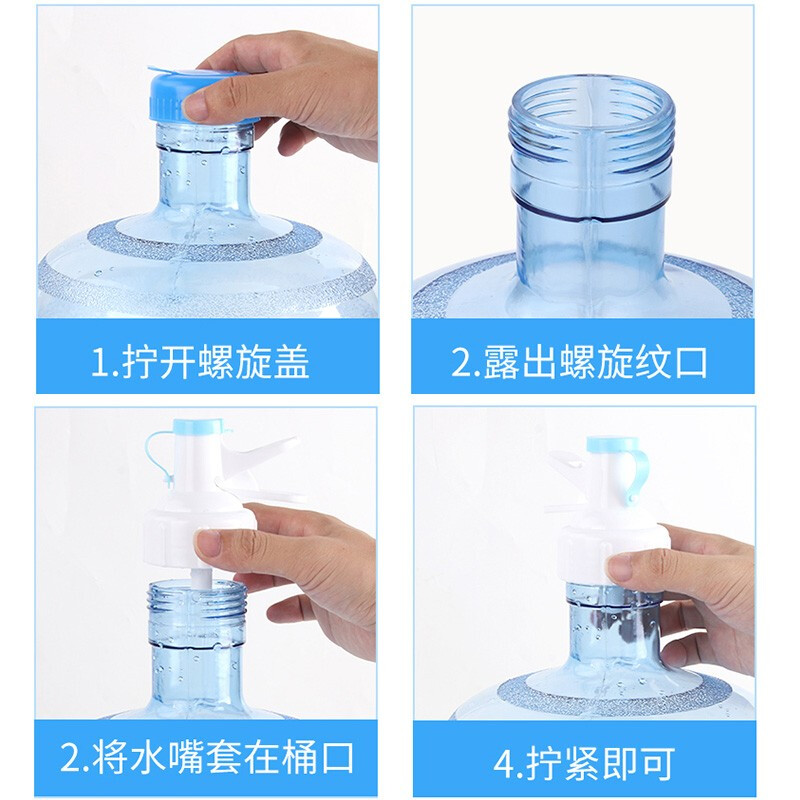 1.拧开螺旋盖

2.露出螺旋纹口

2.将水嘴套在桶口

4.拧紧即可