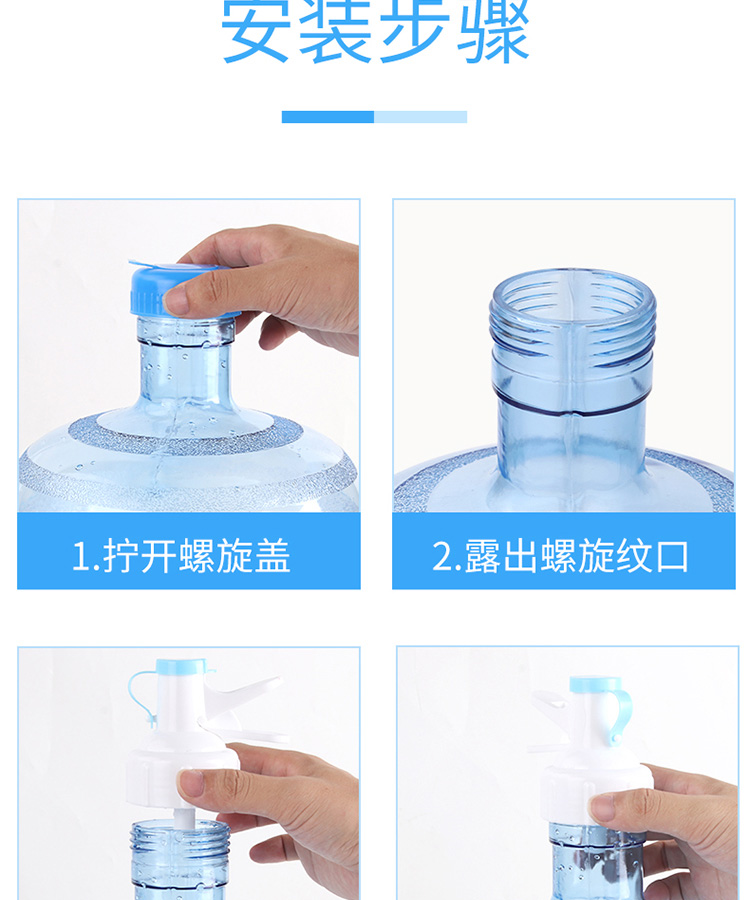 安装步骤

1.拧开螺旋盖

2.露出螺旋纹口