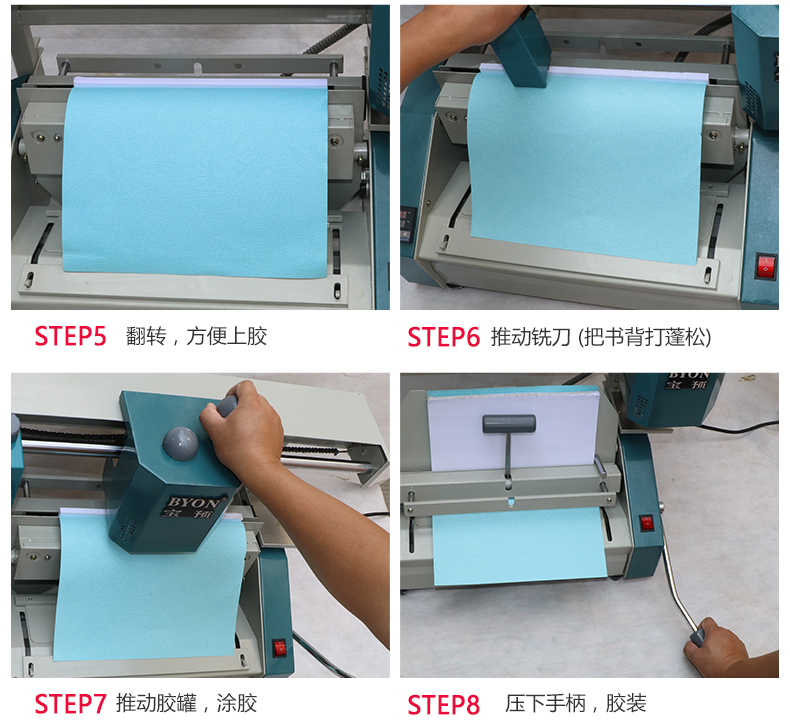 STEP5 翻转，方便上胶

STEP6 推动铣刀 (把书背打蓬松)

BYON 宝预

STEP7 推动胶罐，涂胶

BYON 宝预

STEP8 压下手柄，胶装