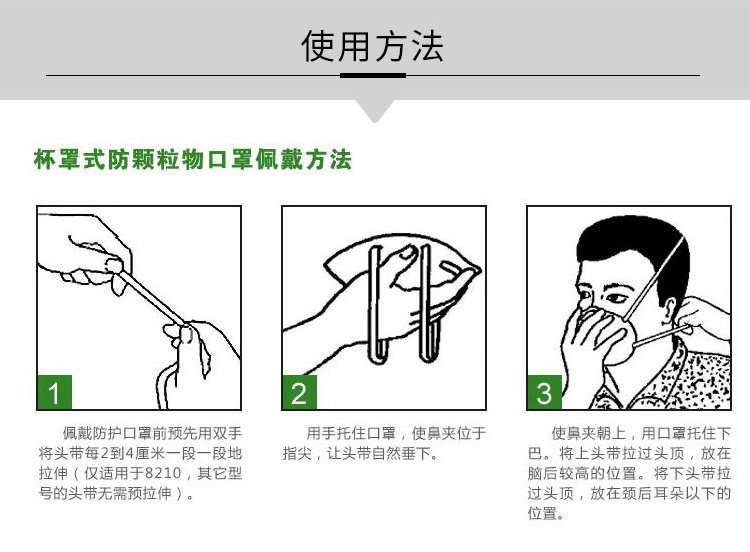 使用方法

杯罩式防颗粒物口罩佩戴方法

1

佩戴防护口罩前预先用双手将头带每2到4厘米一段一段地拉伸（仅适用于8210，其它型号的头带无需预拉伸）。

2

用手托住口罩，使鼻夹位于指尖，让头带自然垂下。

3

使鼻夹朝上，用口罩托住下巴。将上头带拉过头顶，放在脑后较高的位置。将下头带拉过头顶，放在颈后耳朵以下的位置。