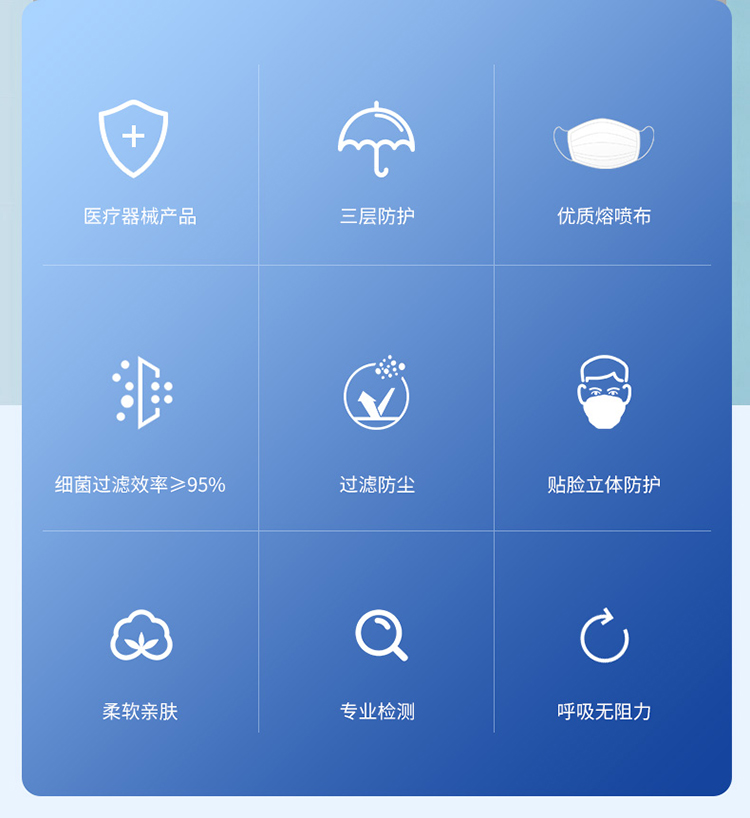 医疗器械产品

三层防护

优质熔喷布

细菌过滤效率≥95%

过滤防尘

贴脸立体防护

柔软亲肤

专业检测

呼吸无阻力