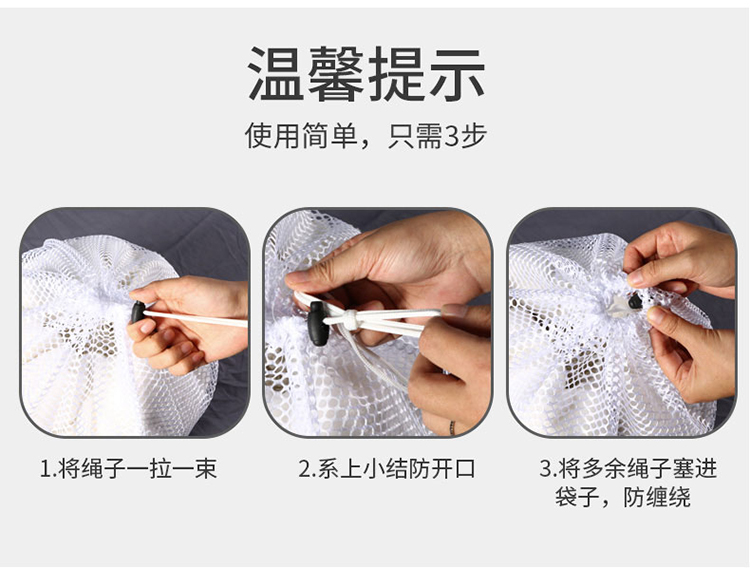 温馨提示

使用简单，只需3步

1.将绳子一拉一束

2.系上小结防开口

3.将多余绳子塞进袋子，防缠绕