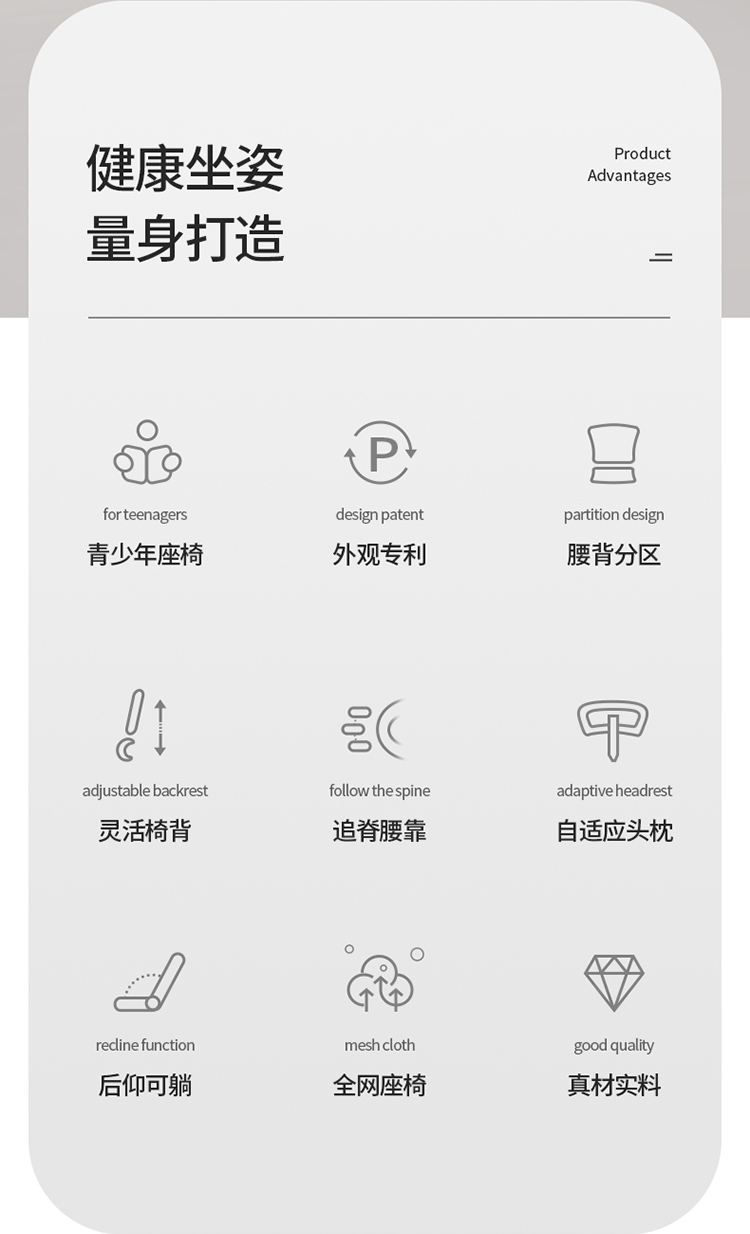 健康坐姿
量身打造

Product
Advantages

for teenagers
青少年座椅

design patent
外观专利

partition design
腰背分区

adjustable backrest
灵活椅背

follow the spine
追脊腰靠

adaptive headrest
自适应头枕

recline function
后仰可躺

mesh cloth
全网座椅

good quality
真材实料