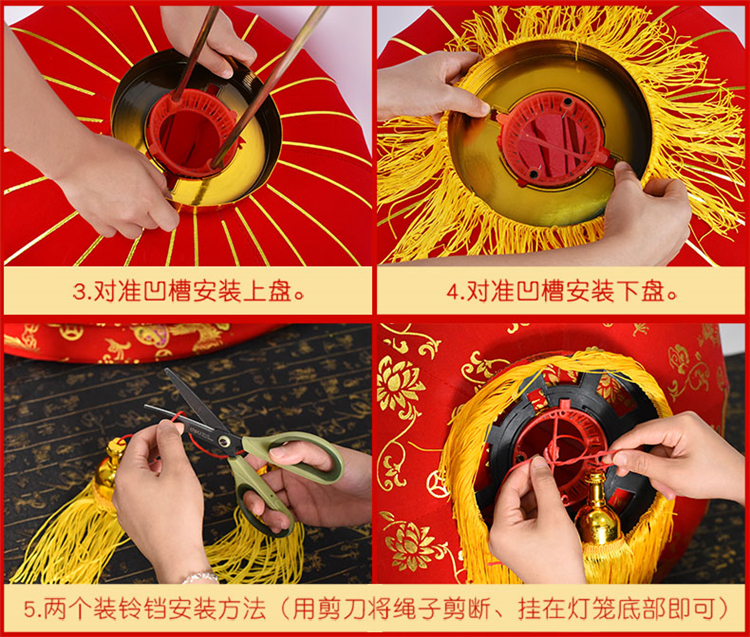 3.对准凹槽安装上盘。

4.对准凹槽安装下盘。

5.两个装铃铛安装方法（用剪刀将绳子剪断、挂在灯笼底部即可）