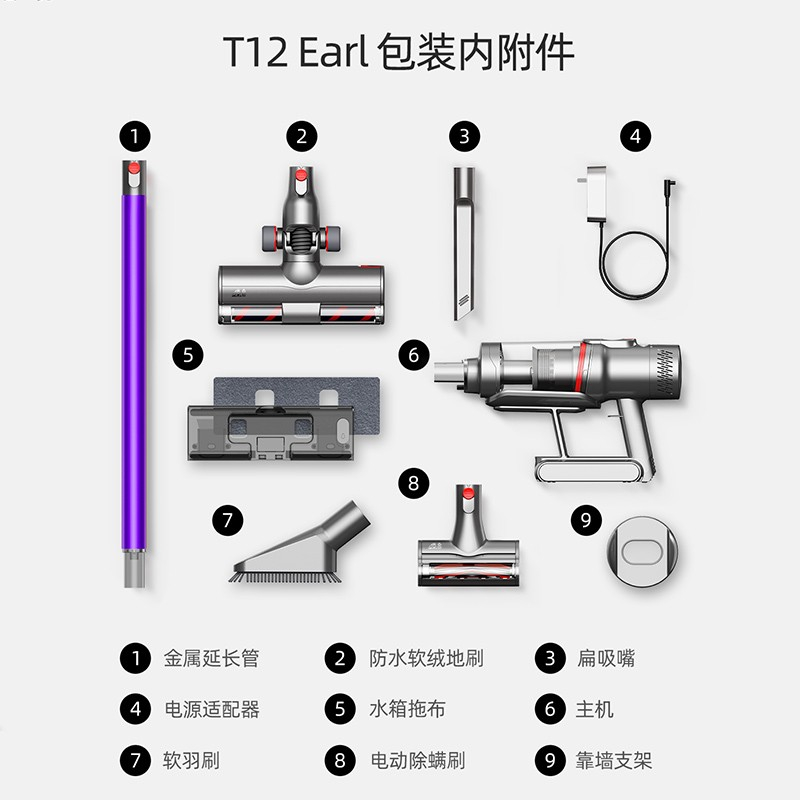 T12 Earl 包装内附件

1
2
3
4
5
6
7
8
9

1 金属延长管
2 防水软绒地刷
3 扁吸嘴
4 电源适配器
5 水箱拖布
6 主机
7 软羽刷
8 电动除螨刷
9 靠墙支架