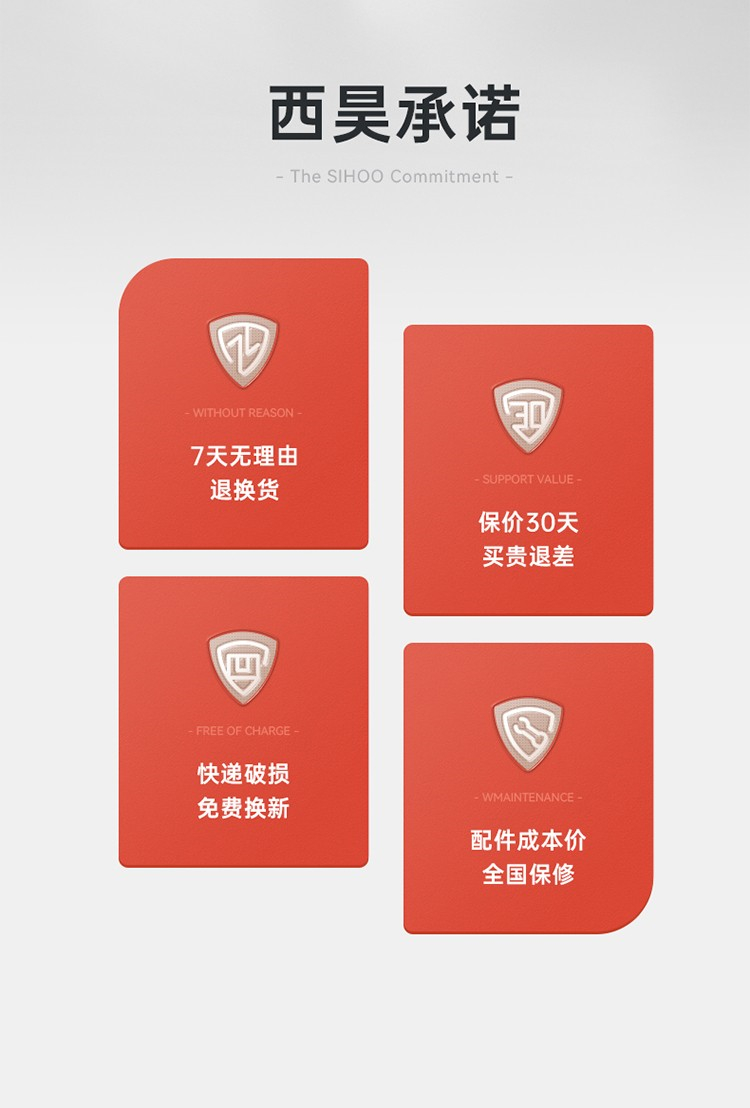 西昊承诺

- The SIHOO Commitment -

- WITHOUT REASON -

7天无理由
退换货

- FREE OF CHARGE -

快递破损
免费换新

- SUPPORT VALUE -

保价30天
买贵退差

- WMAINTENANCE -

配件成本价
全国保修