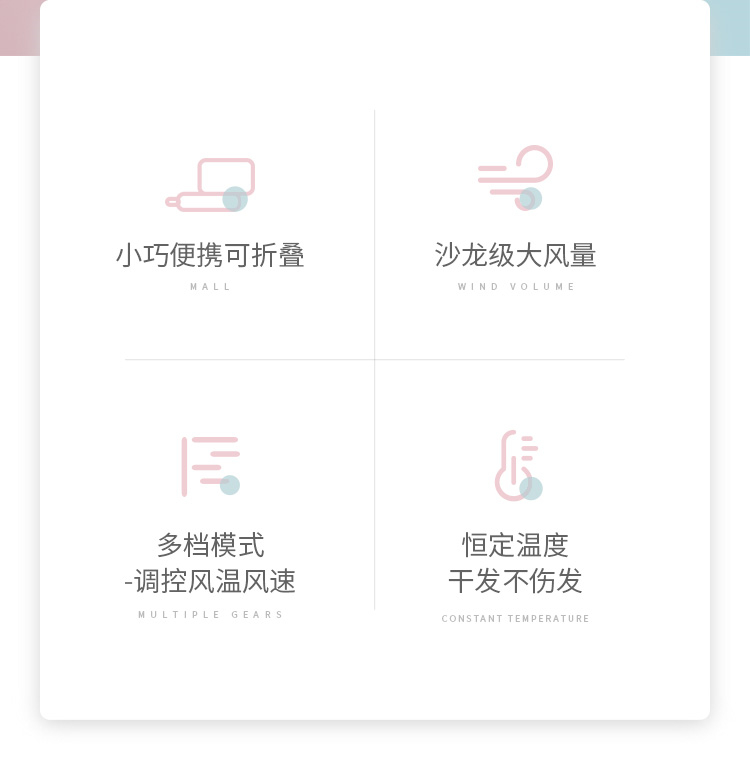 小巧便携可折叠

MALL

沙龙级大风量

WIND VOLUME

多档模式
-调控风温风速

MULTIPLE GEARS

恒定温度
干发不伤发

CONSTANT TEMPERATURE