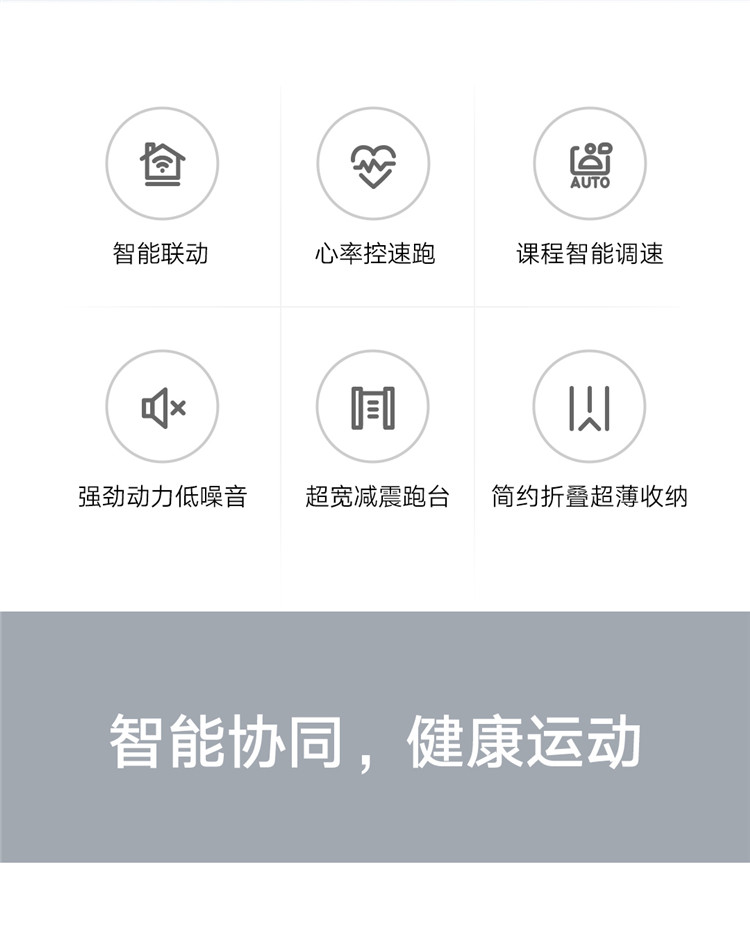 AUTO

智能联动

心率控速跑

课程智能调速

强劲动力低噪音

超宽减震跑台

简约折叠超薄收纳

智能协同，健康运动