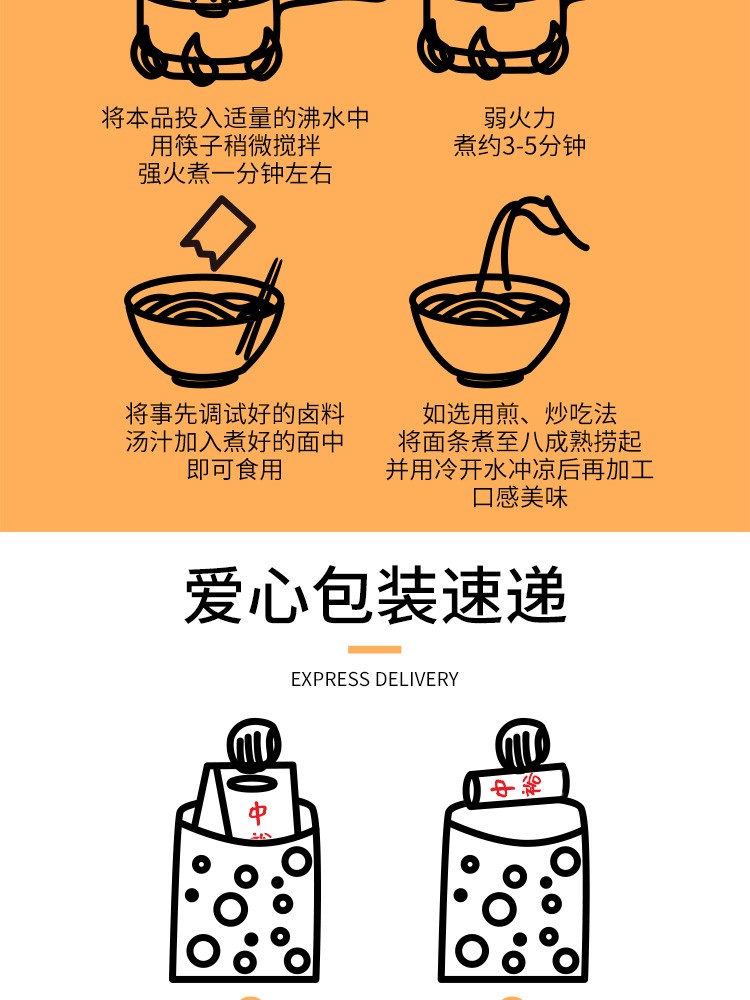 将本品投入适量的沸水中
用筷子稍微搅拌
强火煮一分钟左右

弱火力
煮约3-5分钟

将事先调试好的卤料
汤汁加入煮好的面中
即可食用

如选用煎、炒吃法
将面条煮至八成熟捞起
并用冷开水冲凉后再加工
口感美味

爱心包装速递

EXPRESS DELIVERY

中

中裕