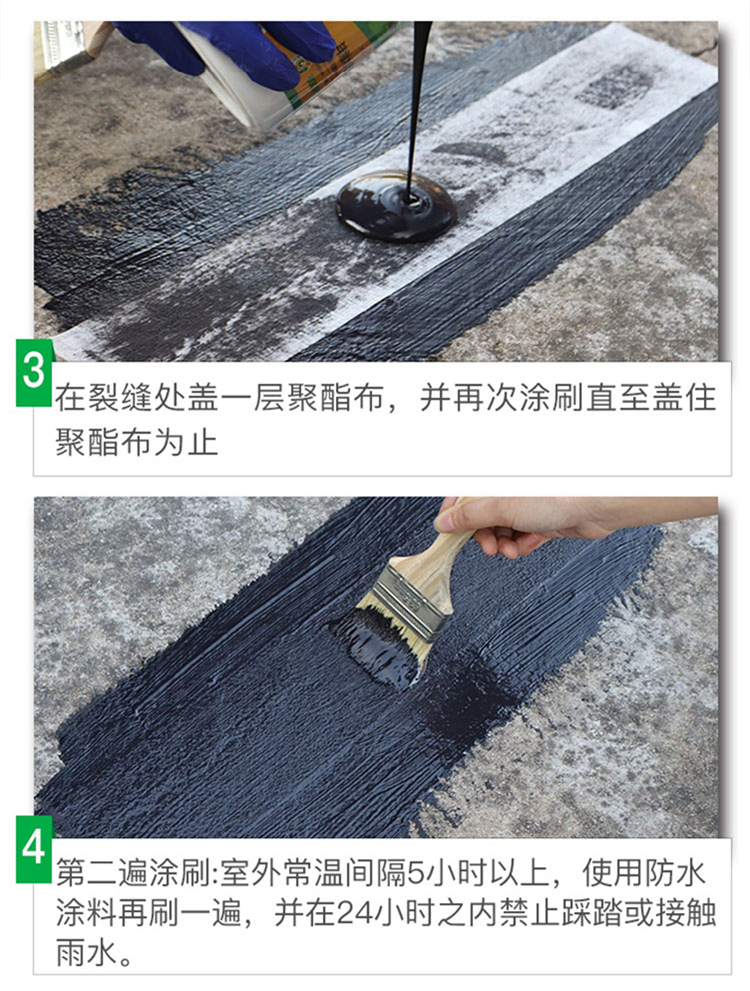 3

在裂缝处盖一层聚酯布，并再次涂刷直至盖住聚酯布为止

4

第二遍涂刷:室外常温间隔5小时以上，使用防水涂料再刷一遍，并在24小时之内禁止踩踏或接触雨水。