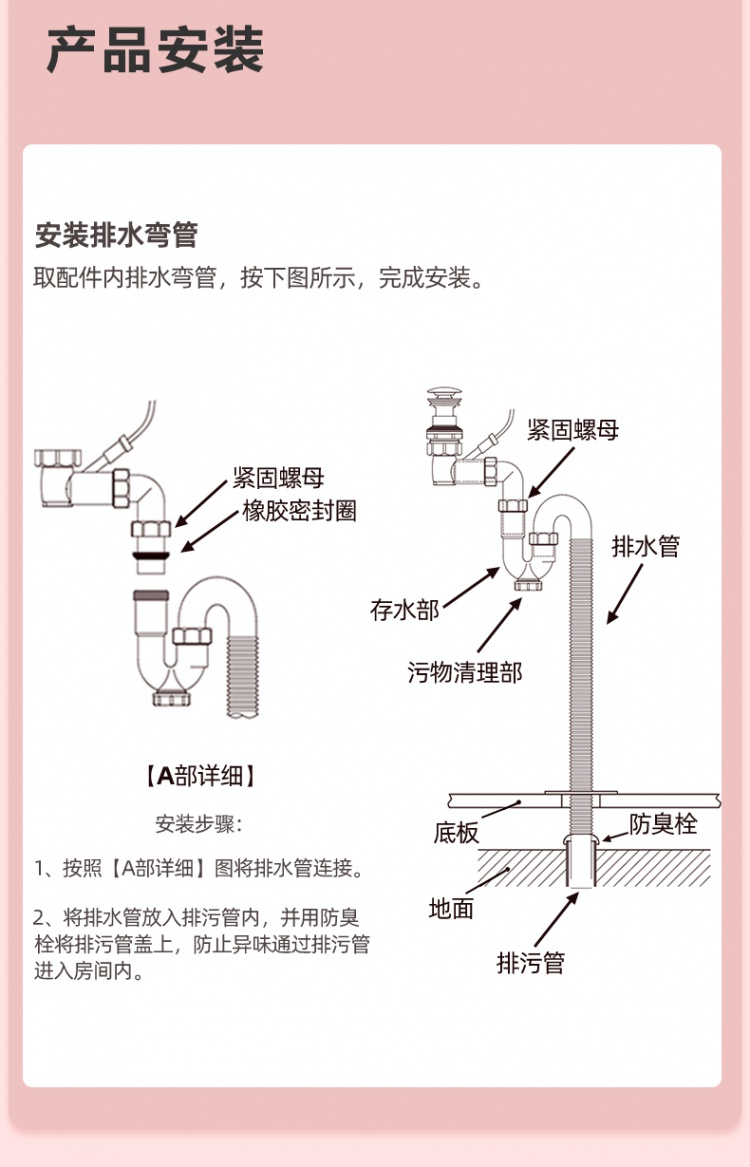 产品安装

安装排水弯管

取配件内排水弯管，按下图所示，完成安装。

紧固螺母

橡胶密封圈

【A部详细】

安装步骤：

1、按照【A部详细】图将排水管连接。

2、将排水管放入排污管内，并用防臭栓将排污管盖上，防止异味通过排污管进入房间内。

紧固螺母

排水管

存水部

污物清理部

底板

防臭栓

地面

排污管