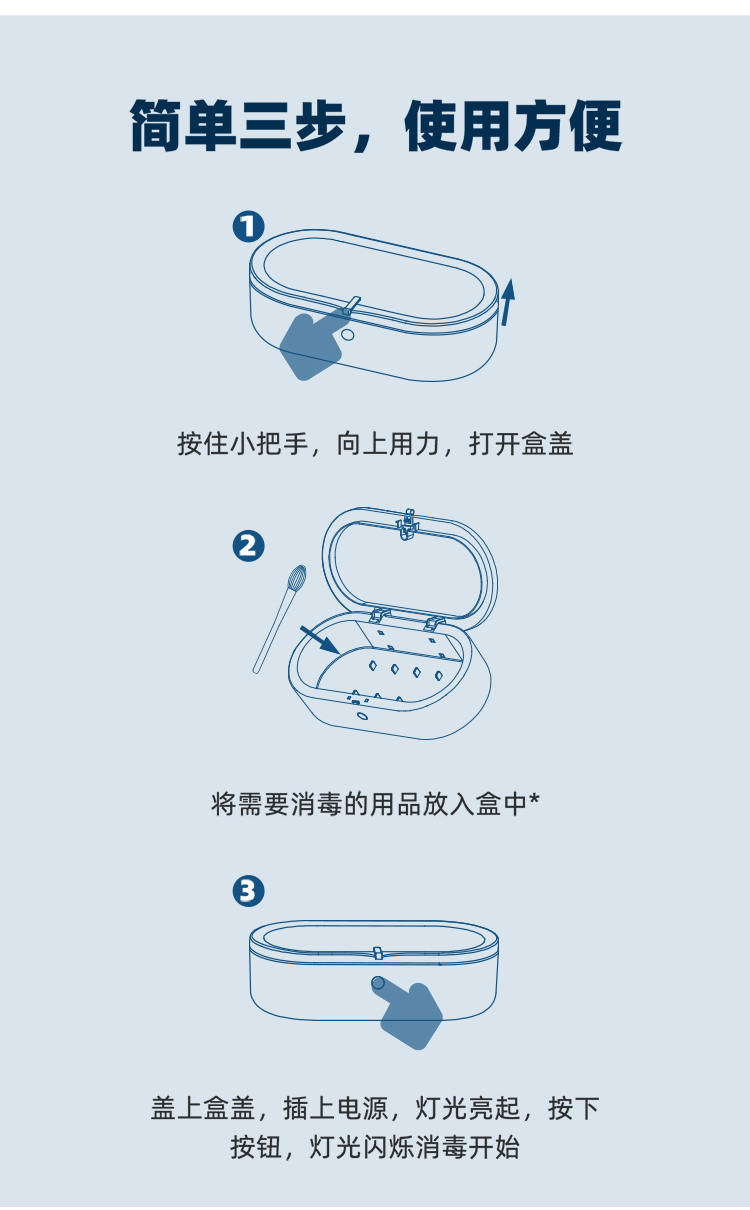 简单三步，使用方便

1

按住小把手，向上用力，打开盒盖

2

将需要消毒的用品放入盒中*

3

盖上盒盖，插上电源，灯光亮起，按下按钮，灯光闪烁消毒开始