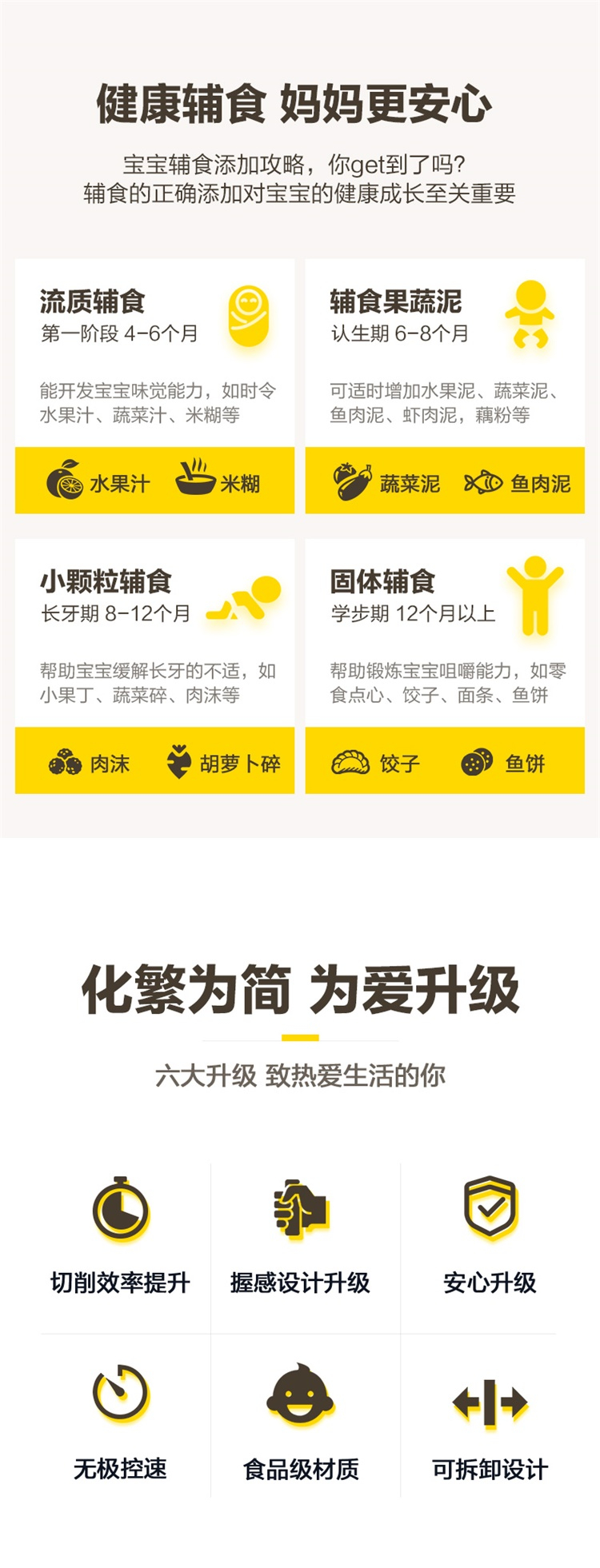 健康辅食 妈妈更安心

宝宝辅食添加攻略，你get到了吗？
辅食的正确添加对宝宝的健康成长至关重要

流质辅食
第一阶段 4-6个月

能开发宝宝味觉能力，如时令水果汁、蔬菜汁、米糊等

水果汁 米糊

辅食果蔬泥
认生期 6-8个月

可适时增加水果泥、蔬菜泥、鱼肉泥、虾肉泥，藕粉等

蔬菜泥 鱼肉泥

小颗粒辅食
长牙期 8-12个月

帮助宝宝缓解长牙的不适，如小果丁、蔬菜碎、肉沫等

肉沫 胡萝卜碎

固体辅食
学步期 12个月以上

帮助锻炼宝宝咀嚼能力，如零食点心、饺子、面条、鱼饼

饺子 鱼饼

化繁为简 为爱升级

六大升级 致热爱生活的你

切削效率提升

握感设计升级

安心升级

无极控速

食品级材质

可拆卸设计