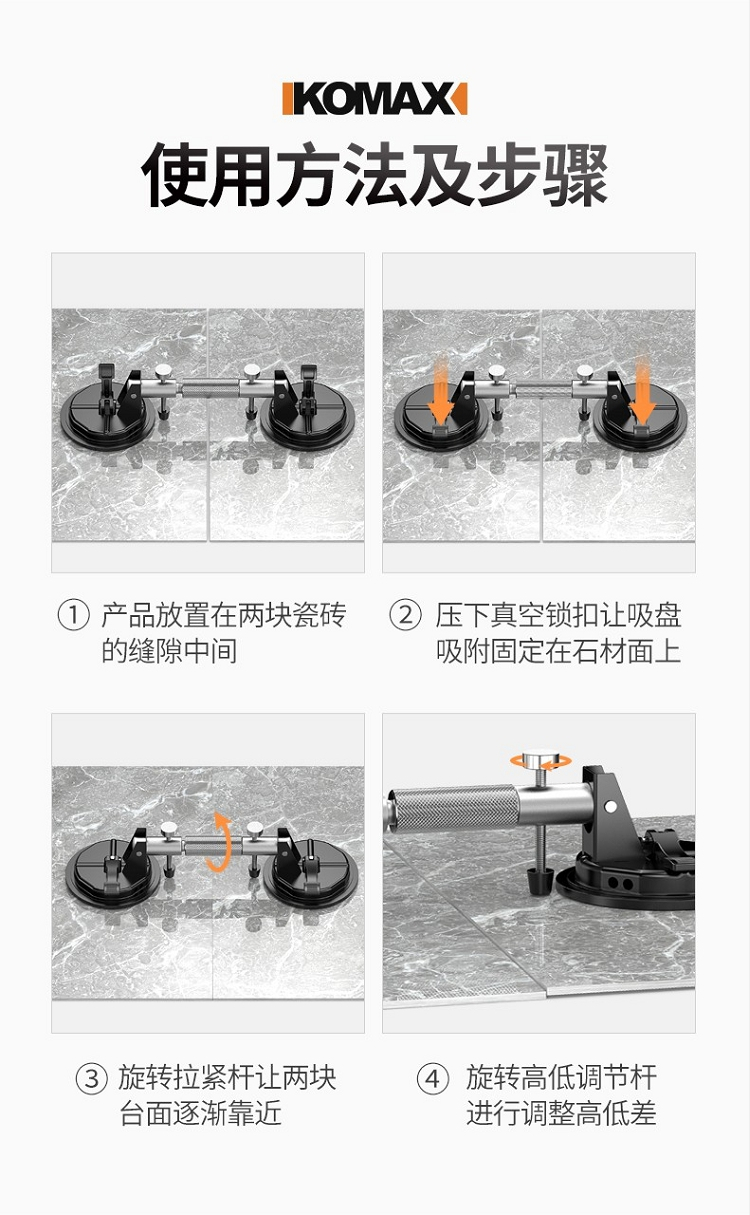 KOMAX

使用方法及步骤

① 产品放置在两块瓷砖的缝隙中间

② 压下真空锁扣让吸盘吸附固定在石材面上

③ 旋转拉紧杆让两块台面逐渐靠近

④ 旋转高低调节杆进行调整高低差