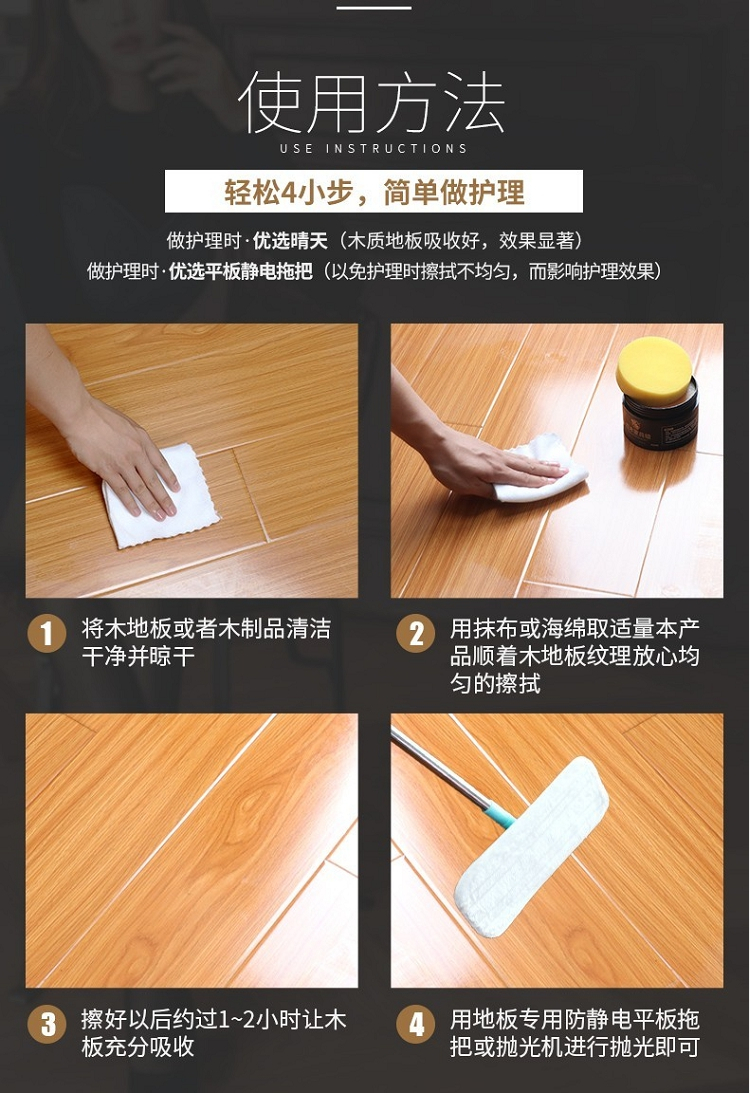 使用方法
USE INSTRUCTIONS

轻松4小步，简单做护理

做护理时·优选晴天（木质地板吸收好，效果显著）
做护理时·优选平板静电拖把（以免护理时擦拭不均匀，而影响护理效果）

1 将木地板或者木制品清洁干净并晾干

2 用抹布或海绵取适量本产品顺着木地板纹理放心均匀的擦拭

3 擦好以后约过1~2小时让木板充分吸收

4 用地板专用防静电平板拖把或抛光机进行抛光即可