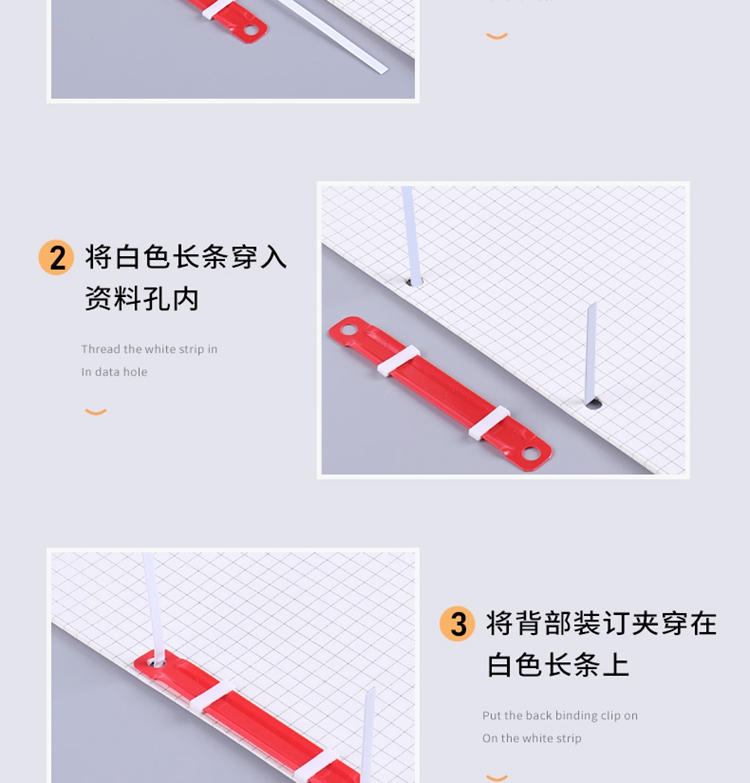 2 将白色长条穿入资料孔内

Thread the white strip in
In data hole

3 将背部装订夹穿在白色长条上

Put the back binding clip on
On the white strip