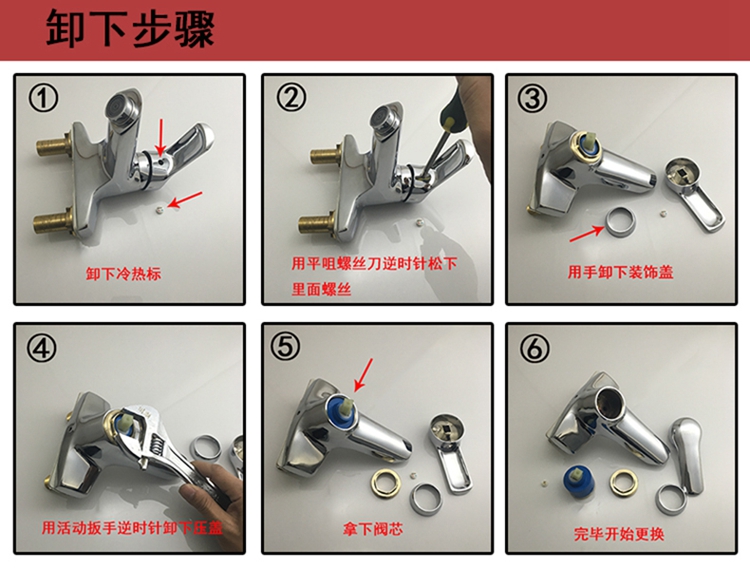 卸下步骤

①
卸下冷热标

②
用平咀螺丝刀逆时针松下里面螺丝

③
用手卸下装饰盖

④
用活动扳手逆时针卸下压盖

⑤
拿下阀芯

⑥
完毕开始更换