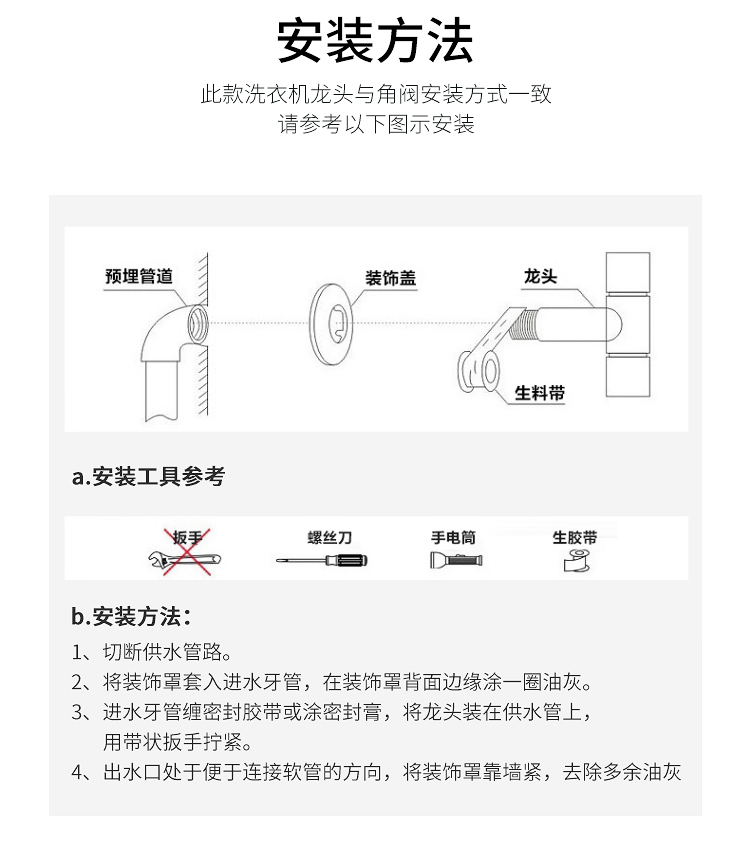 安装方法

此款洗衣机龙头与角阀安装方式一致
请参考以下图示安装

预埋管道

装饰盖

龙头

生料带

a.安装工具参考

扳手

螺丝刀

手电筒

生胶带

b.安装方法：

1、切断供水管路。

2、将装饰罩套入进水牙管，在装饰罩背面边缘涂一圈油灰。

3、进水牙管缠密封胶带或涂密封膏，将龙头装在供水管上，用带状扳手拧紧。

4、出水口处于便于连接软管的方向，将装饰罩靠墙紧，去除多余油灰