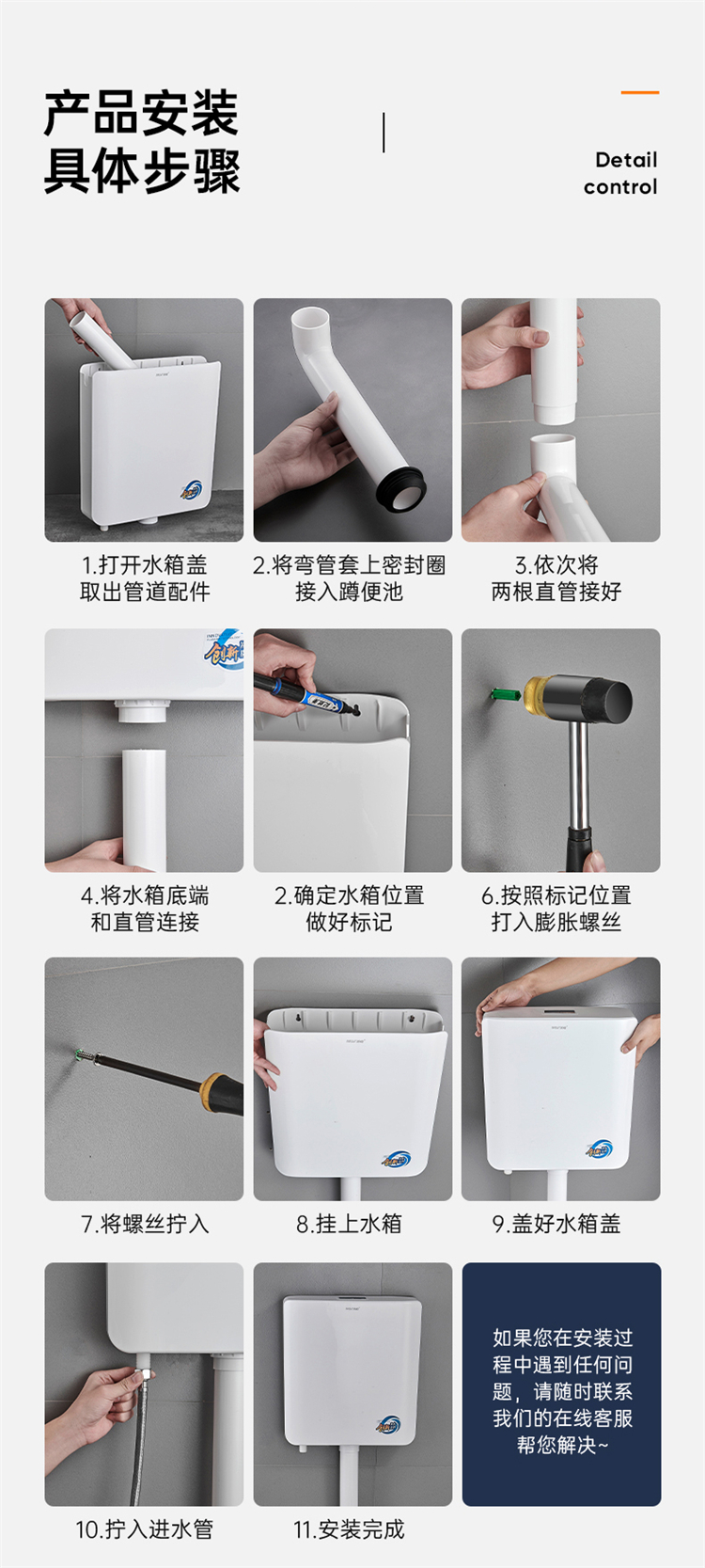 产品安装
具体步骤

Detail
control

1.打开水箱盖
取出管道配件

2.将弯管套上密封圈
接入蹲便池

3.依次将
两根直管接好

创新

4.将水箱底端
和直管连接

2.确定水箱位置
做好标记

6.按照标记位置
打入膨胀螺丝

7.将螺丝拧入

8.挂上水箱

9.盖好水箱盖

10.拧入进水管

11.安装完成

如果您在安装过程中遇到任何问题，请随时联系我们的在线客服帮您解决~