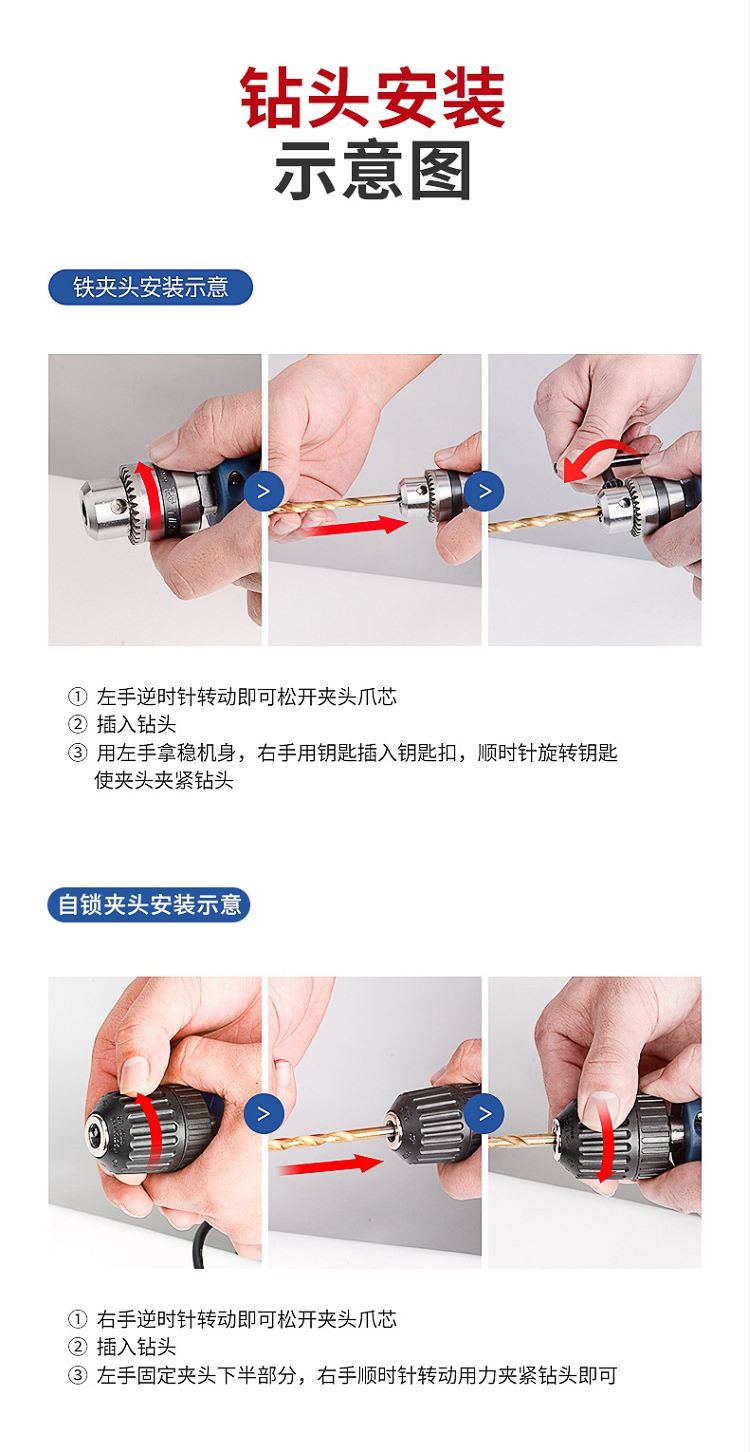 钻头安装
示意图

铁夹头安装示意

>
>

① 左手逆时针转动即可松开夹头爪芯
② 插入钻头
③ 用左手拿稳机身，右手用钥匙插入钥匙扣，顺时针旋转钥匙使夹头夹紧钻头

自锁夹头安装示意

>
>

① 右手逆时针转动即可松开夹头爪芯
② 插入钻头
③ 左手固定夹头下半部分，右手顺时针转动用力夹紧钻头即可