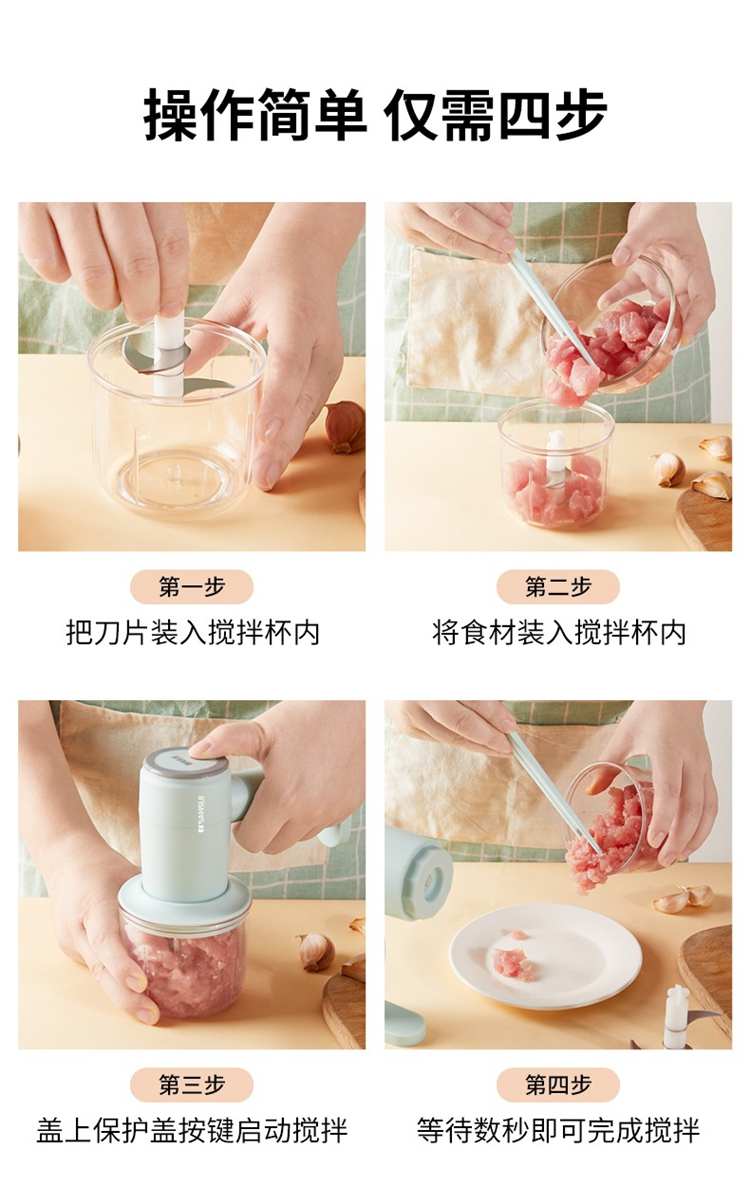 操作简单 仅需四步

第一步
把刀片装入搅拌杯内

第二步
将食材装入搅拌杯内

第三步
盖上保护盖按键启动搅拌

第四步
等待数秒即可完成搅拌