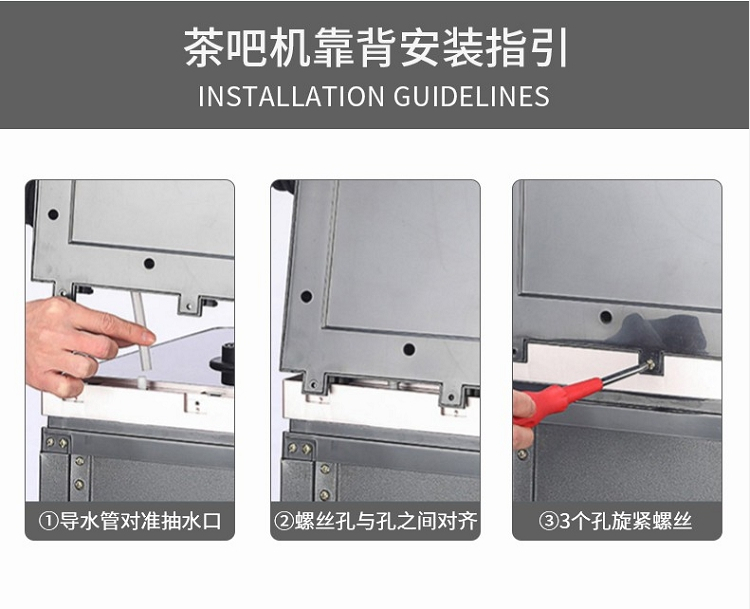 茶吧机靠背安装指引
INSTALLATION GUIDELINES

①导水管对准抽水口

②螺丝孔与孔之间对齐

③3个孔旋紧螺丝