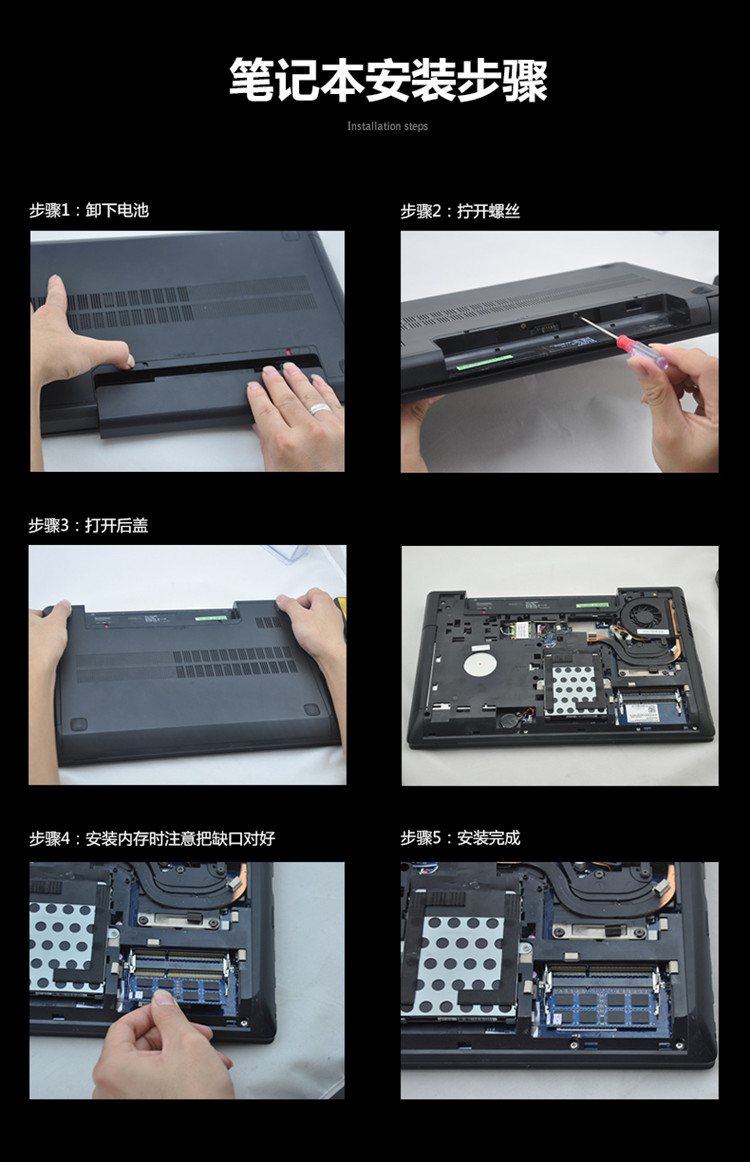 笔记本安装步骤

Installation steps

步骤1：卸下电池

步骤2：拧开螺丝

步骤3：打开后盖

步骤4：安装内存时注意把缺口对好

步骤5：安装完成