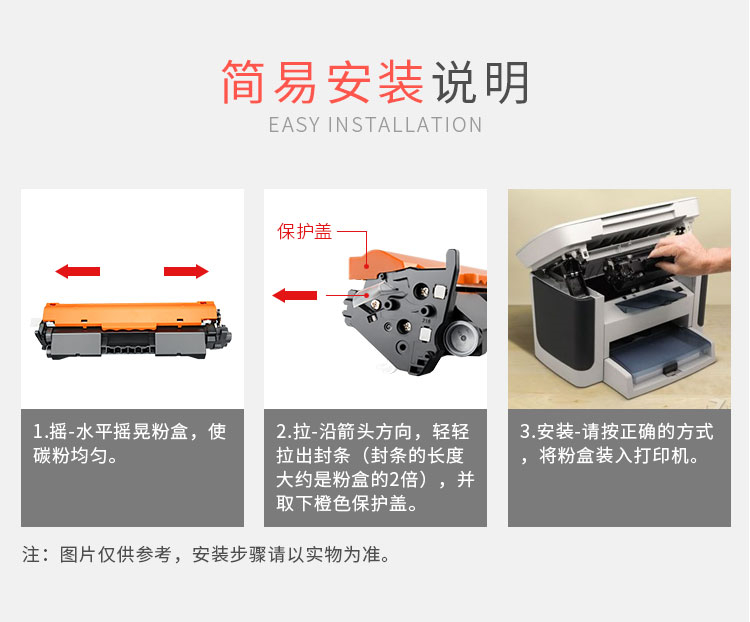 简易安装说明
EASY INSTALLATION

保护盖

1.摇-水平摇晃粉盒，使碳粉均匀。

2.拉-沿箭头方向，轻轻拉出封条（封条的长度大约是粉盒的2倍），并取下橙色保护盖。

3.安装-请按正确的方式，将粉盒装入打印机。

注：图片仅供参考，安装步骤请以实物为准。