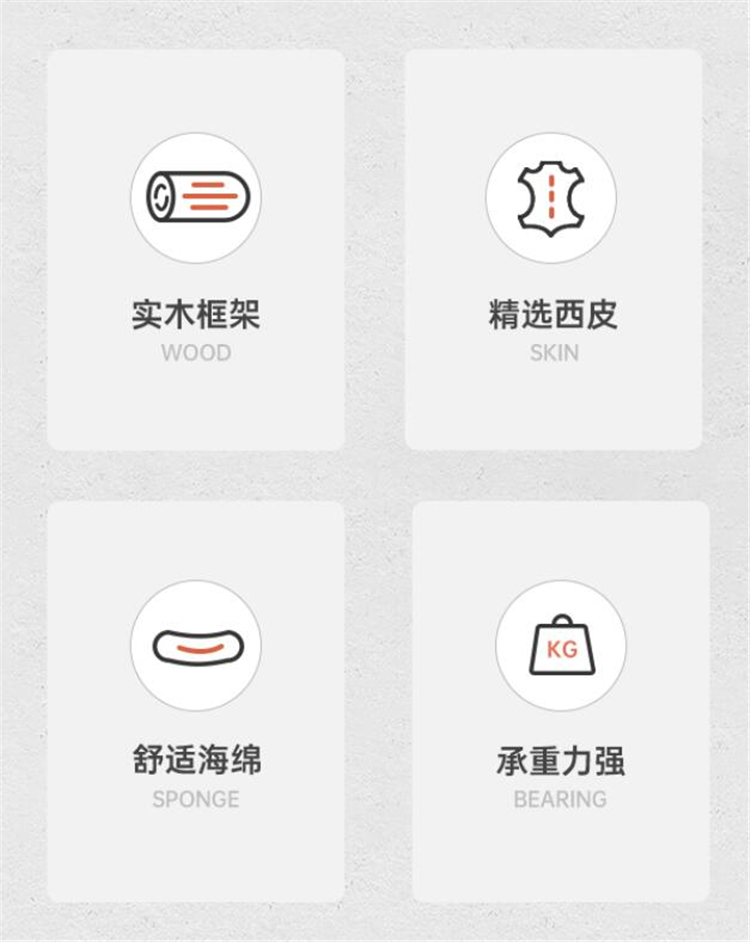 实木框架
WOOD

精选西皮
SKIN

舒适海绵
SPONGE

KG

承重力强
BEARING