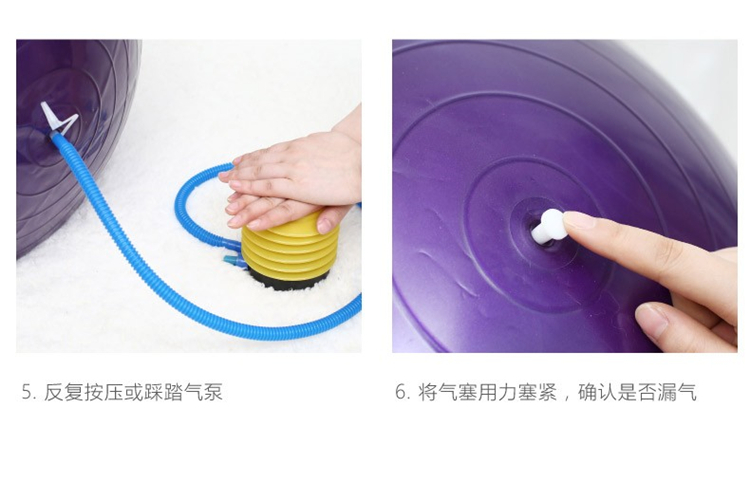 5. 反复按压或踩踏气泵

6. 将气塞用力塞紧，确认是否漏气