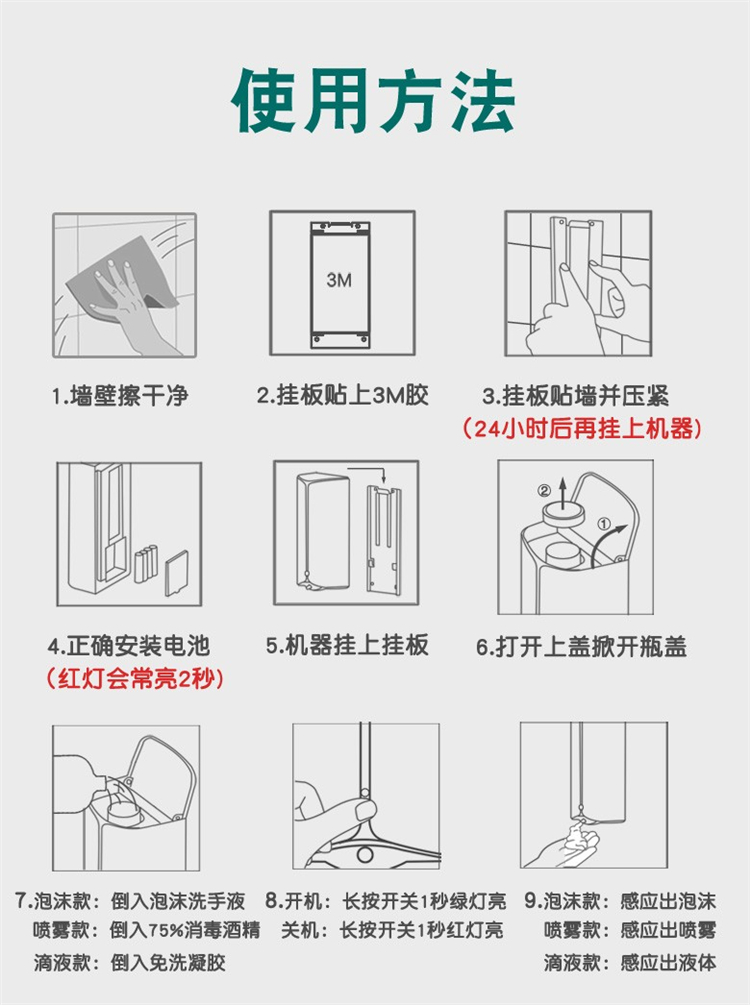 使用方法

3M

1.墙壁擦干净

2.挂板贴上3M胶

3.挂板贴墙并压紧
（24小时后再挂上机器）

4.正确安装电池
（红灯会常亮2秒）

5.机器挂上挂板

② ①

6.打开上盖掀开瓶盖

7.泡沫款：倒入泡沫洗手液
喷雾款：倒入75%消毒酒精
滴液款：倒入免洗凝胶

8.开机：长按开关1秒绿灯亮
关机：长按开关1秒红灯亮

9.泡沫款：感应出泡沫
喷雾款：感应出喷雾
滴液款：感应出液体