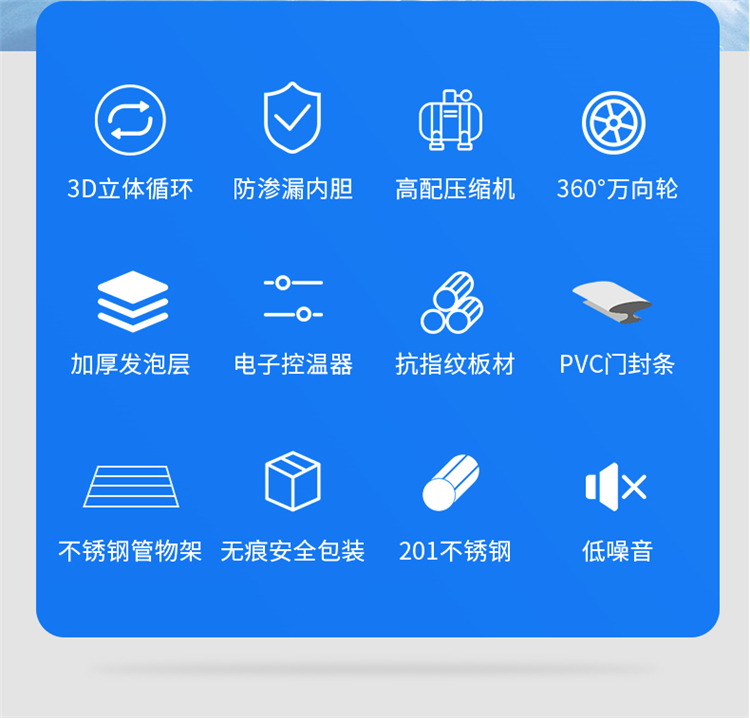 3D立体循环

防渗漏内胆

高配压缩机

360°万向轮

加厚发泡层

电子控温器

抗指纹板材

PVC门封条

不锈钢管物架

无痕安全包装

201不锈钢

低噪音