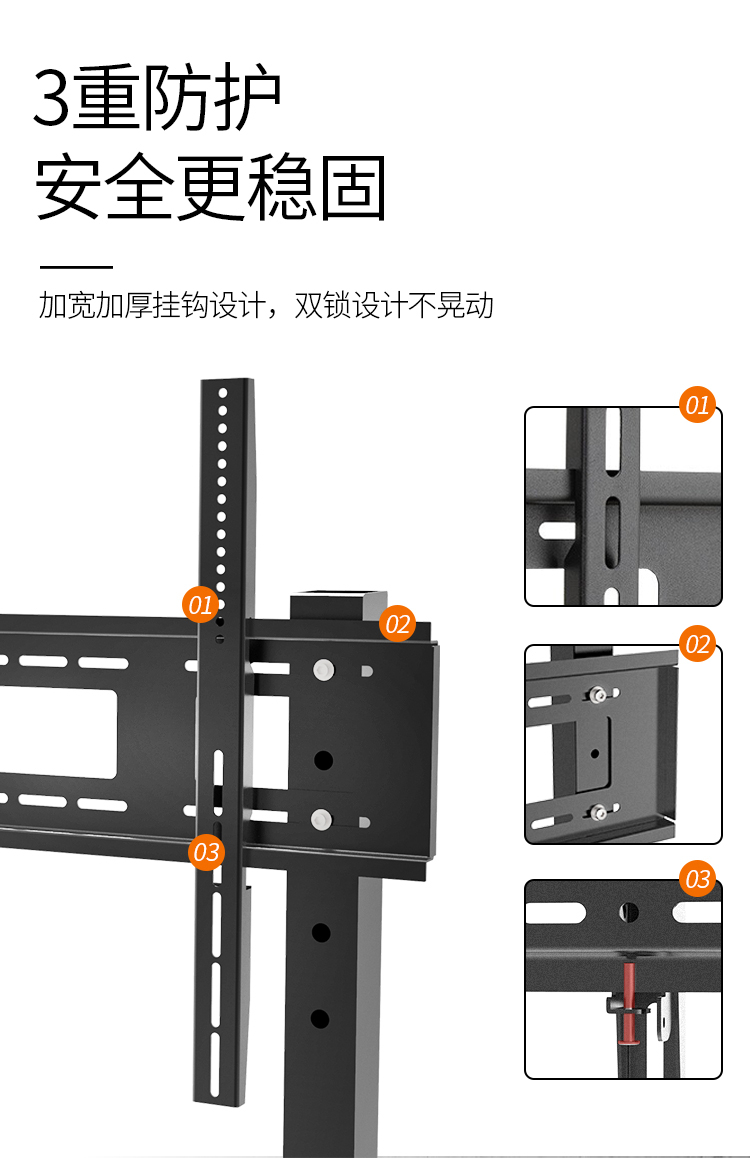 3重防护
安全更稳固

加宽加厚挂钩设计，双锁设计不晃动

01

02

03

01

02

03