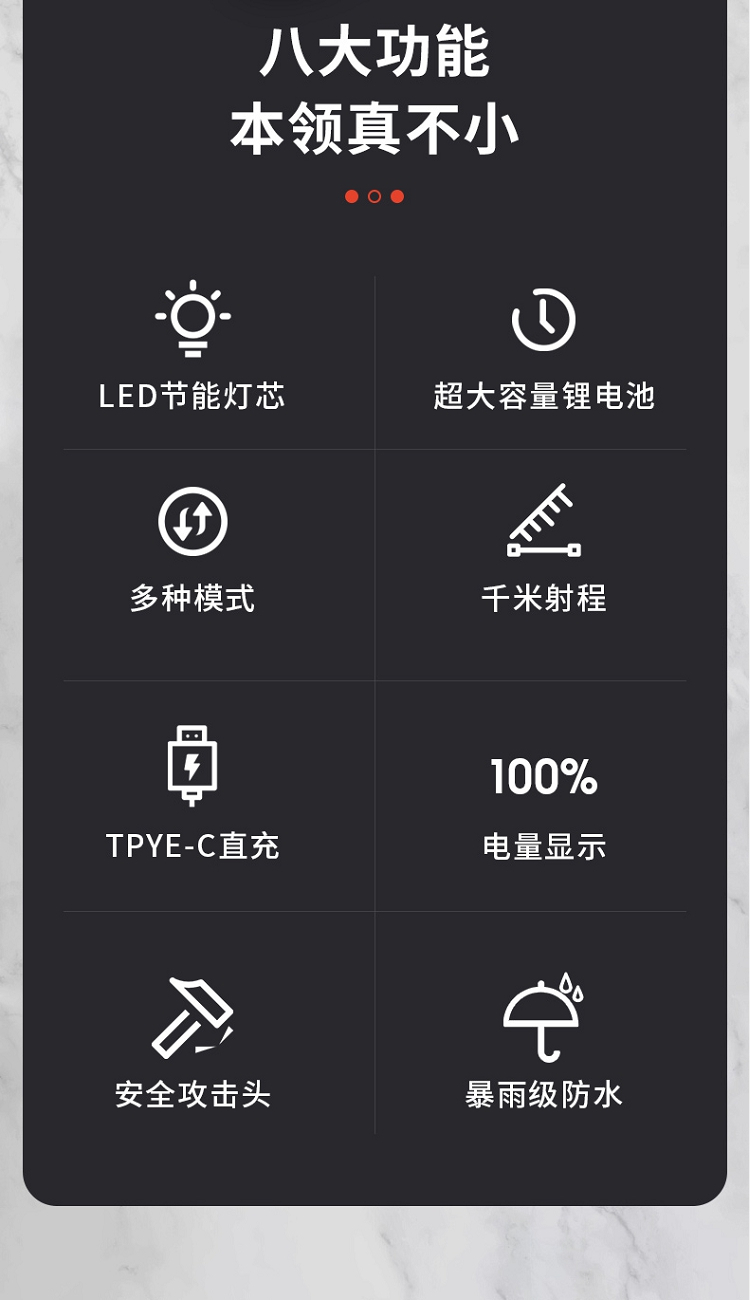 八大功能
本领真不小

LED节能灯芯

超大容量锂电池

多种模式

千米射程

TPYE-C直充

100%
电量显示

安全攻击头

暴雨级防水